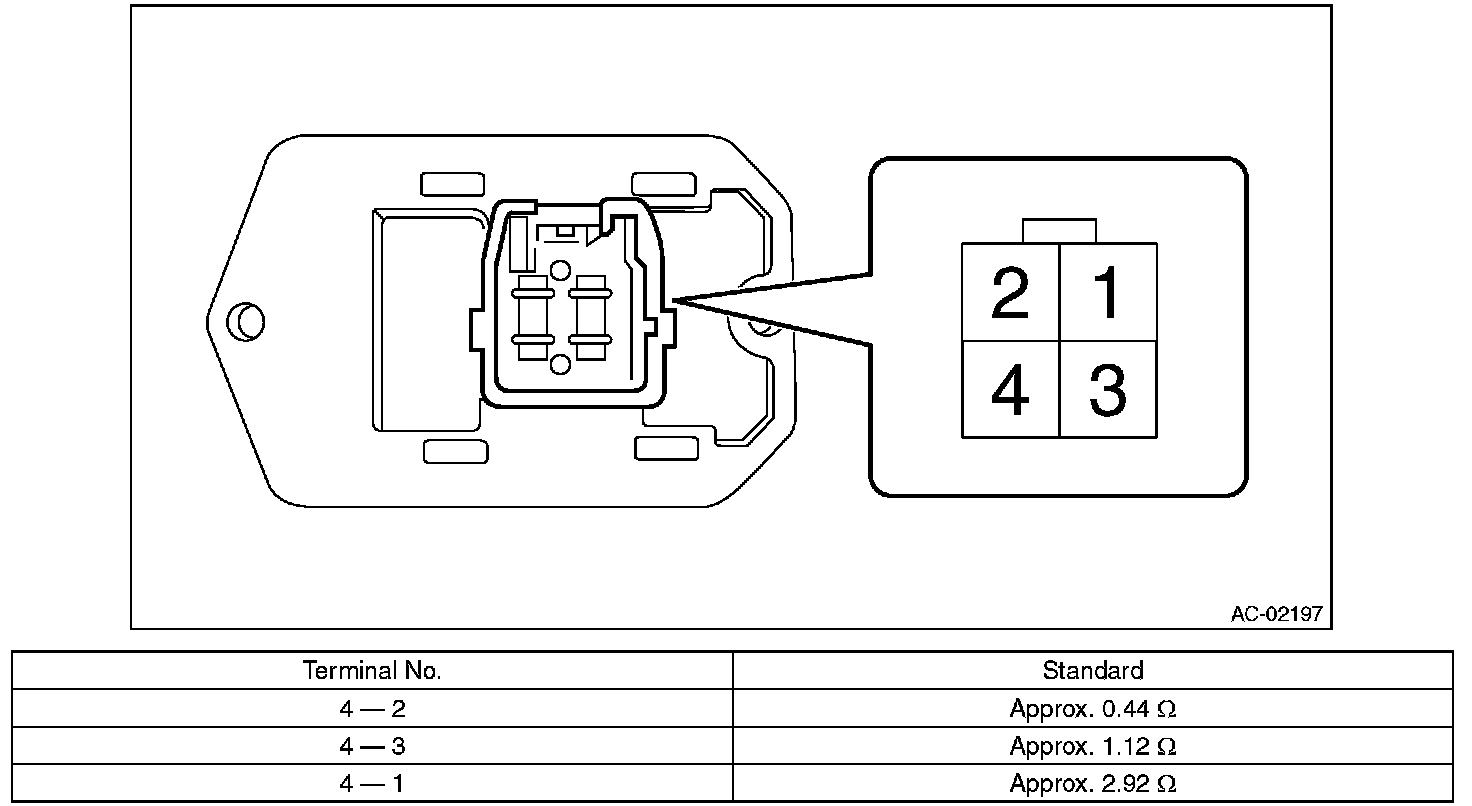 2 1
4 3

AC-02197

| Terminal No. | Standard |
|---|---|
| 4 — 2 | Approx. 0.44 $\Omega$ |
| 4 — 3 | Approx. 1.12 $\Omega$ |
| 4 — 1 | Approx. 2.92 $\Omega$ |