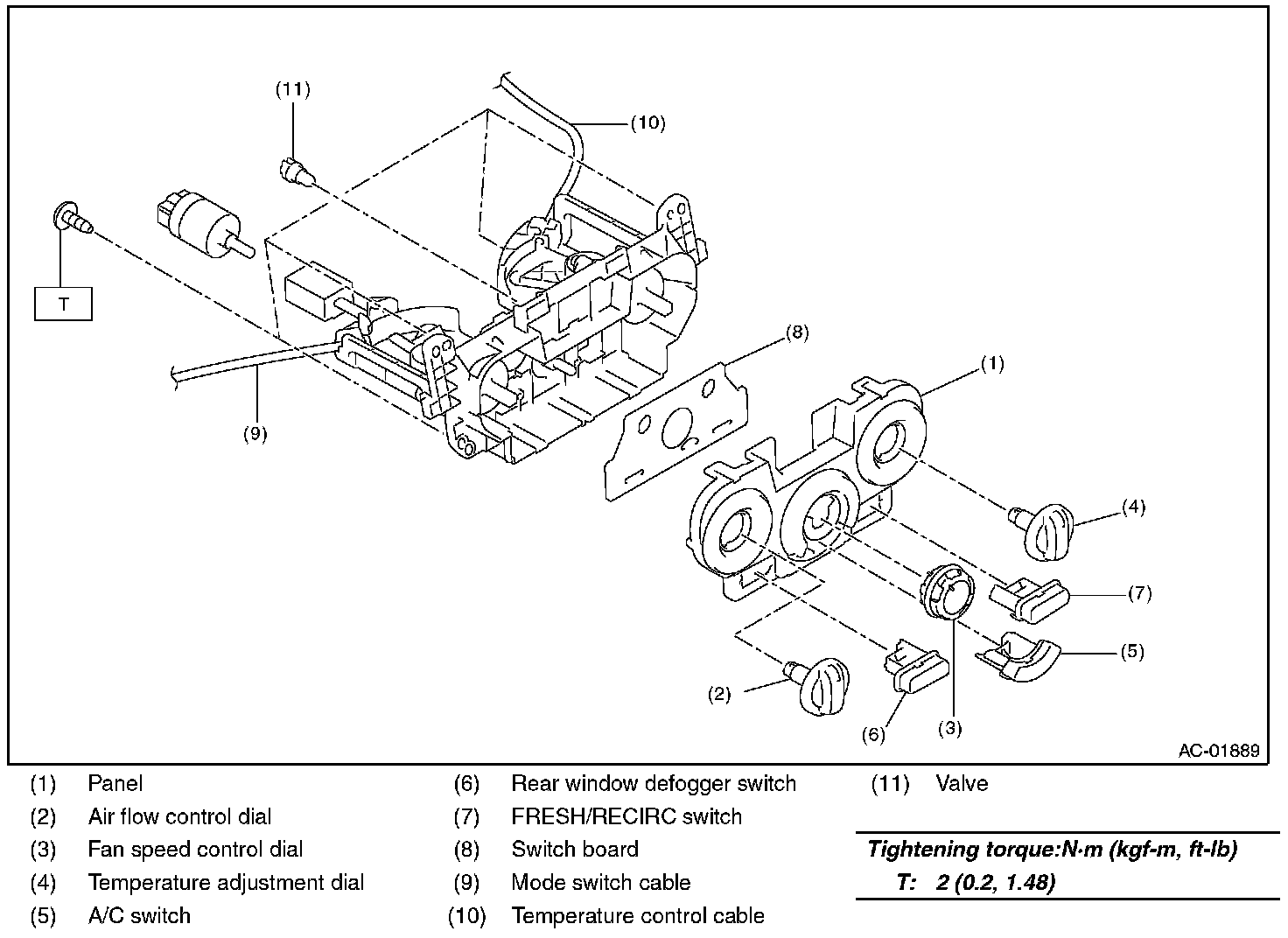 (11)

(10)

T

(8)

(1)

(9)

(4)

(7)

(5)

(2)

(6)

(3)

AC-01889

(1) Panel
(2) Air flow control dial
(3) Fan speed control dial
(4) Temperature adjustment dial
(5) A/C switch

(6) Rear window defogger switch
(7) FRESH/RECIRC switch
(8) Switch board
(9) Mode switch cable
(10) Temperature control cable

(11) Valve

Tightening torque:N·m (kgf-m, ft-lb)
T: 2 (0.2, 1.48)