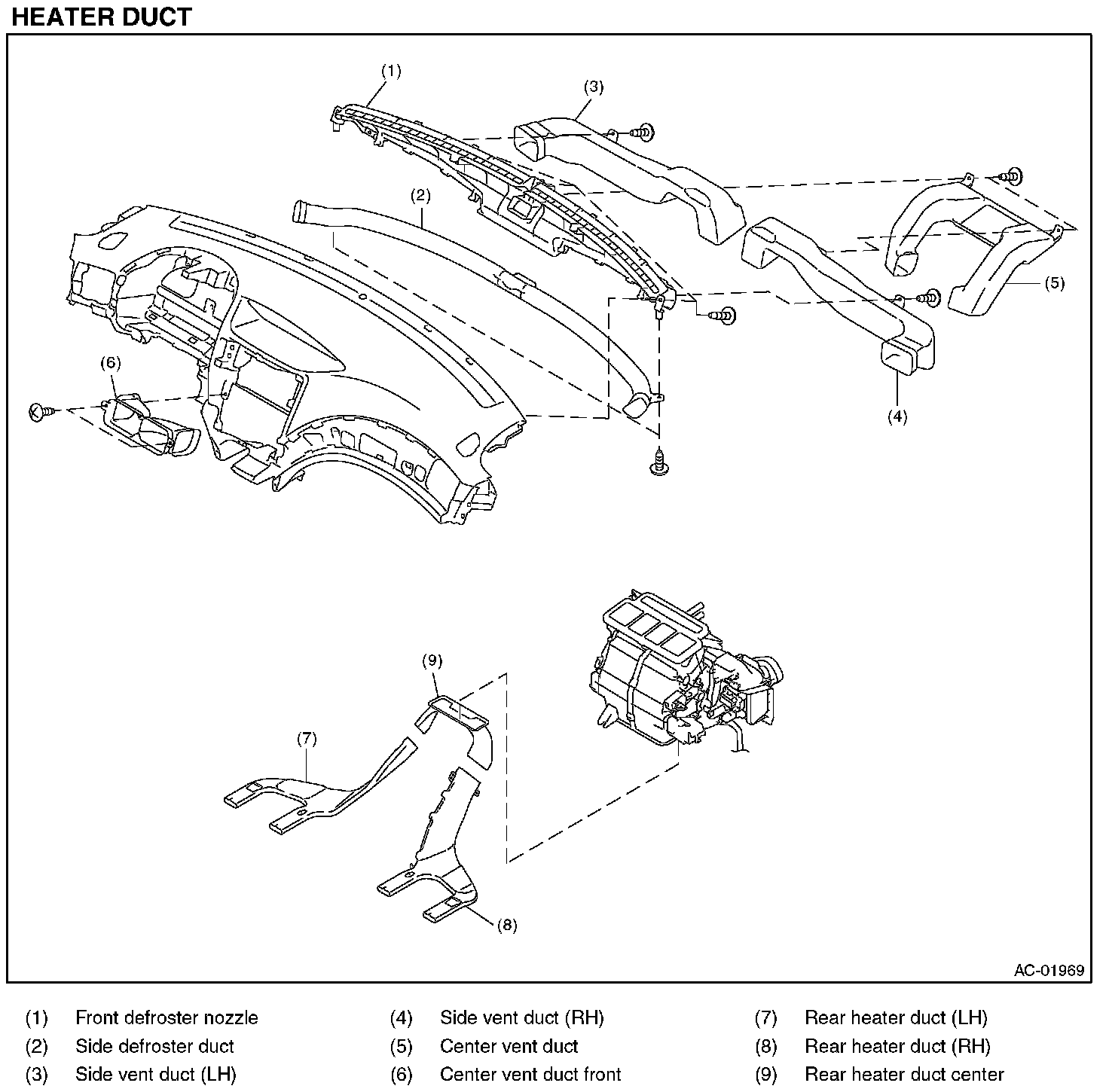 HEATER DUCT

(1)
(3)
(2)
(5)
(6)
(4)
(9)
(7)
(8)

AC-01969

(1) Front defroster nozzle
(2) Side defroster duct
(3) Side vent duct (LH)

(4) Side vent duct (RH)
(5) Center vent duct
(6) Center vent duct front

(7) Rear heater duct (LH)
(8) Rear heater duct (RH)
(9) Rear heater duct center