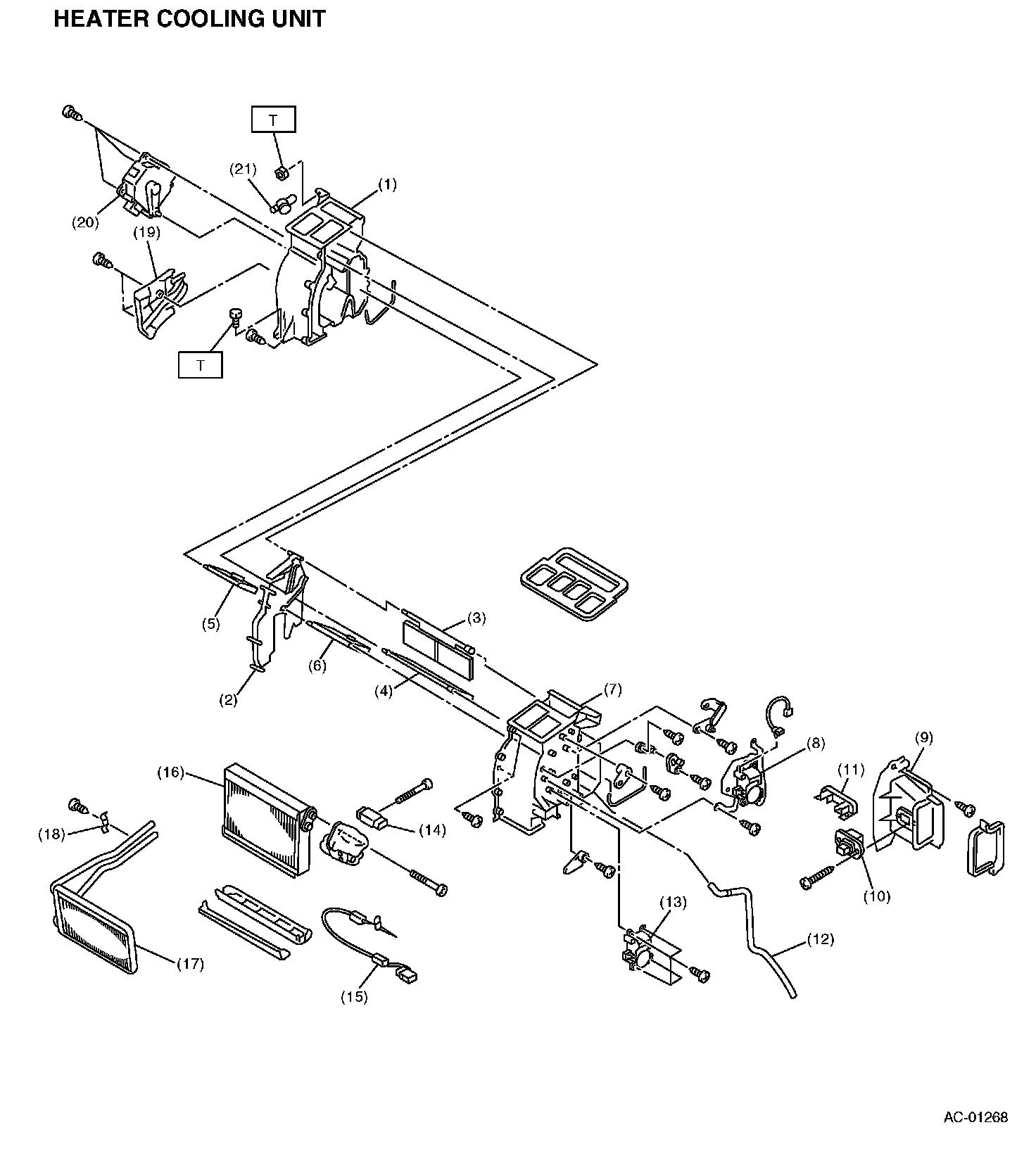 HEATER COOLING UNIT

T

(21)

(1)

(20)

(19)

T

(5)

(3)

(6)

(2)

(4)

(7)

(8)

(9)

(11)

(16)

(14)

(18)

(10)

(13)

(12)

(17)

(15)

AC-01268