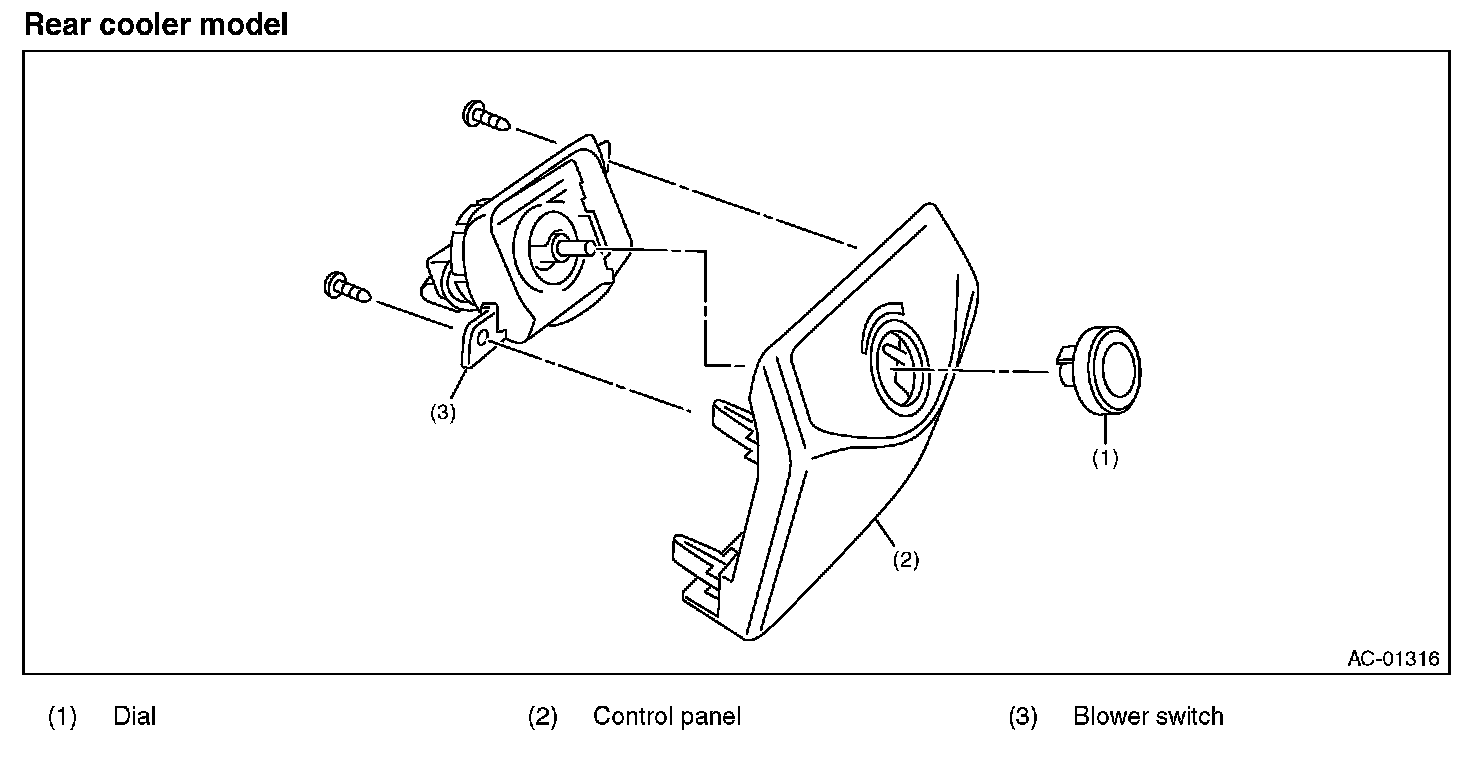 Rear cooler model

(3)

(1)

(2)

AC-01316

(1) Dial (2) Control panel (3) Blower switch