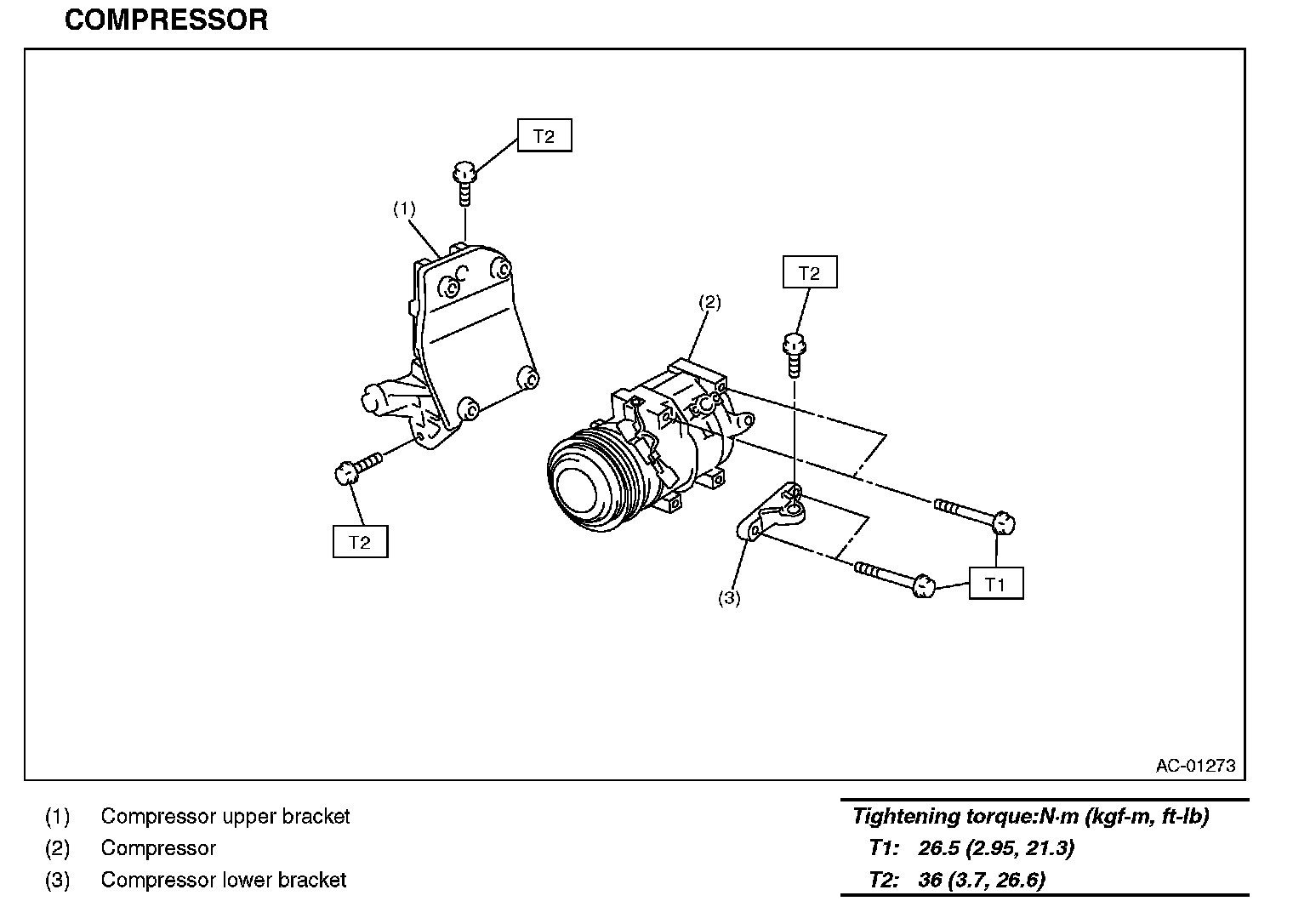 COMPRESSOR

T2

(1)

T2

(2)

T2

(3)

T1

AC-01273

(1) Compressor upper bracket
(2) Compressor
(3) Compressor lower bracket

Tightening torque:N·m (kgf-m, ft-lb)
T1: 26.5 (2.95, 21.3)
T2: 36 (3.7, 26.6)