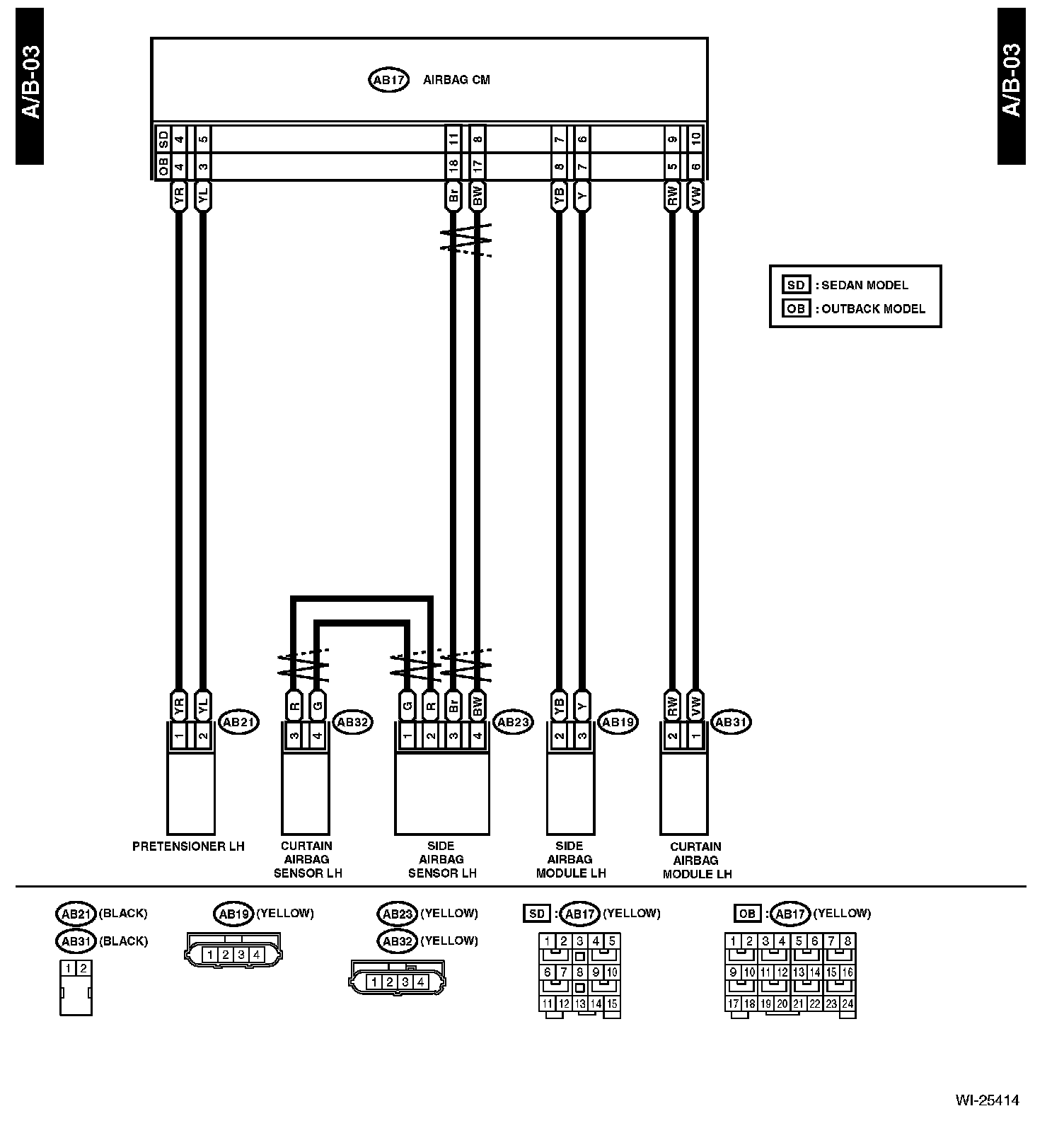 A/B-03

A/B-03

AB17 AIRBAG CM

SD 4 5 11 8 7 6 9 10
OB 4 3 18 17 8 7 5 6

YR YL Br BW YB Y RW VW

SD : SEDAN MODEL
OB : OUTBACK MODEL

YR YL R G G R Br BW YB Y RW VW

1 2 AB21 3 4 AB32 1 2 3 4 AB23 2 3 AB19 2 1 AB31

PRETENSIONER LH

CURTAIN AIRBAG SENSOR LH

SIDE AIRBAG SENSOR LH

SIDE AIRBAG MODULE LH

CURTAIN AIRBAG MODULE LH

AB21 (BLACK)
AB31 (BLACK)
1 2

AB19 (YELLOW)
1 2 3 4

AB23 (YELLOW)
AB32 (YELLOW)
1 2 3 4

SD : AB17 (YELLOW)
1 2 3 4 5
6 7 8 9 10
11 12 13 14 15

OB : AB17 (YELLOW)
1 2 3 4 5 6 7 8
9 10 11 12 13 14 15 16
17 18 19 20 21 22 23 24

WI-25414