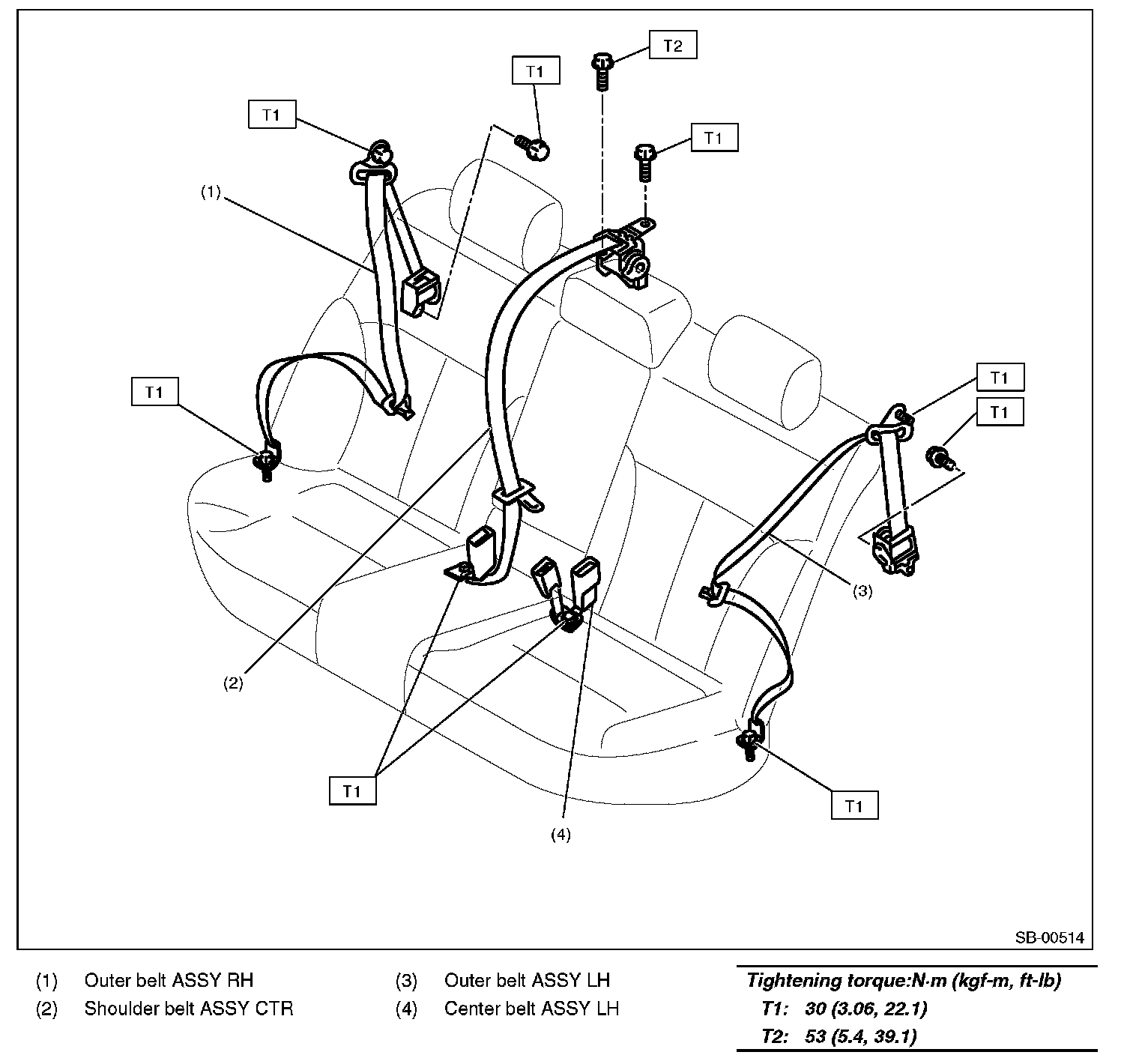 T2

T1

T1

T1

(1)

T1

T1

T1

(3)

(2)

T1

T1

(4)

SB-00514

(1) Outer belt ASSY RH
(2) Shoulder belt ASSY CTR
(3) Outer belt ASSY LH
(4) Center belt ASSY LH

Tightening torque:N·m (kgf-m, ft-lb)
T1: 30 (3.06, 22.1)
T2: 53 (5.4, 39.1)