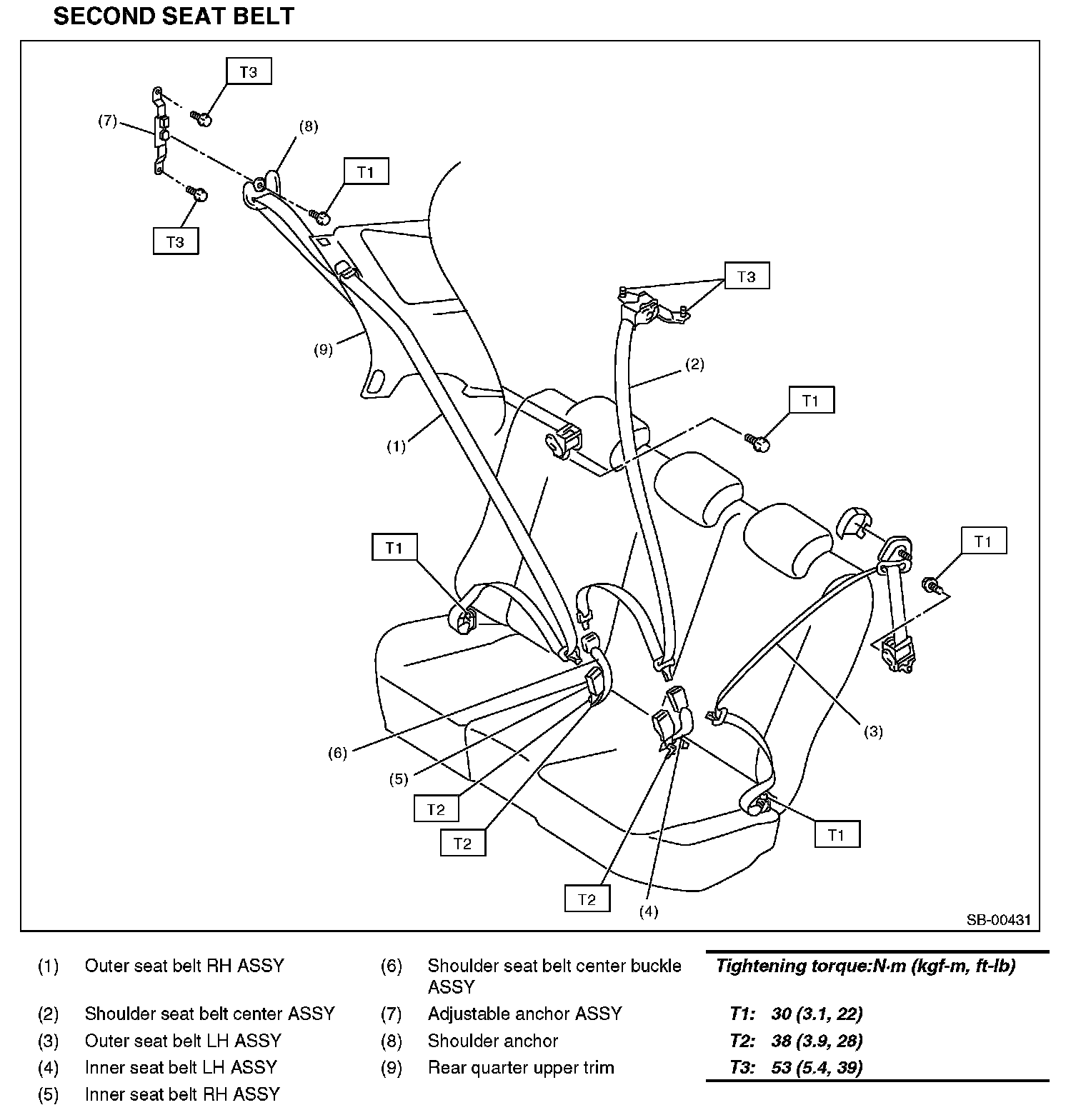 SECOND SEAT BELT

T3
(7)
(8)
T1
T3
T3
(9)
(2)
T1
(1)
T1
T1
(3)
(6)
(5)
T2
T2
T1
T2
(4)
SB-00431

(1) Outer seat belt RH ASSY
(2) Shoulder seat belt center ASSY
(3) Outer seat belt LH ASSY
(4) Inner seat belt LH ASSY
(5) Inner seat belt RH ASSY
(6) Shoulder seat belt center buckle ASSY
(7) Adjustable anchor ASSY
(8) Shoulder anchor
(9) Rear quarter upper trim

Tightening torque:N·m (kgf-m, ft-lb)
T1: 30 (3.1, 22)
T2: 38 (3.9, 28)
T3: 53 (5.4, 39)