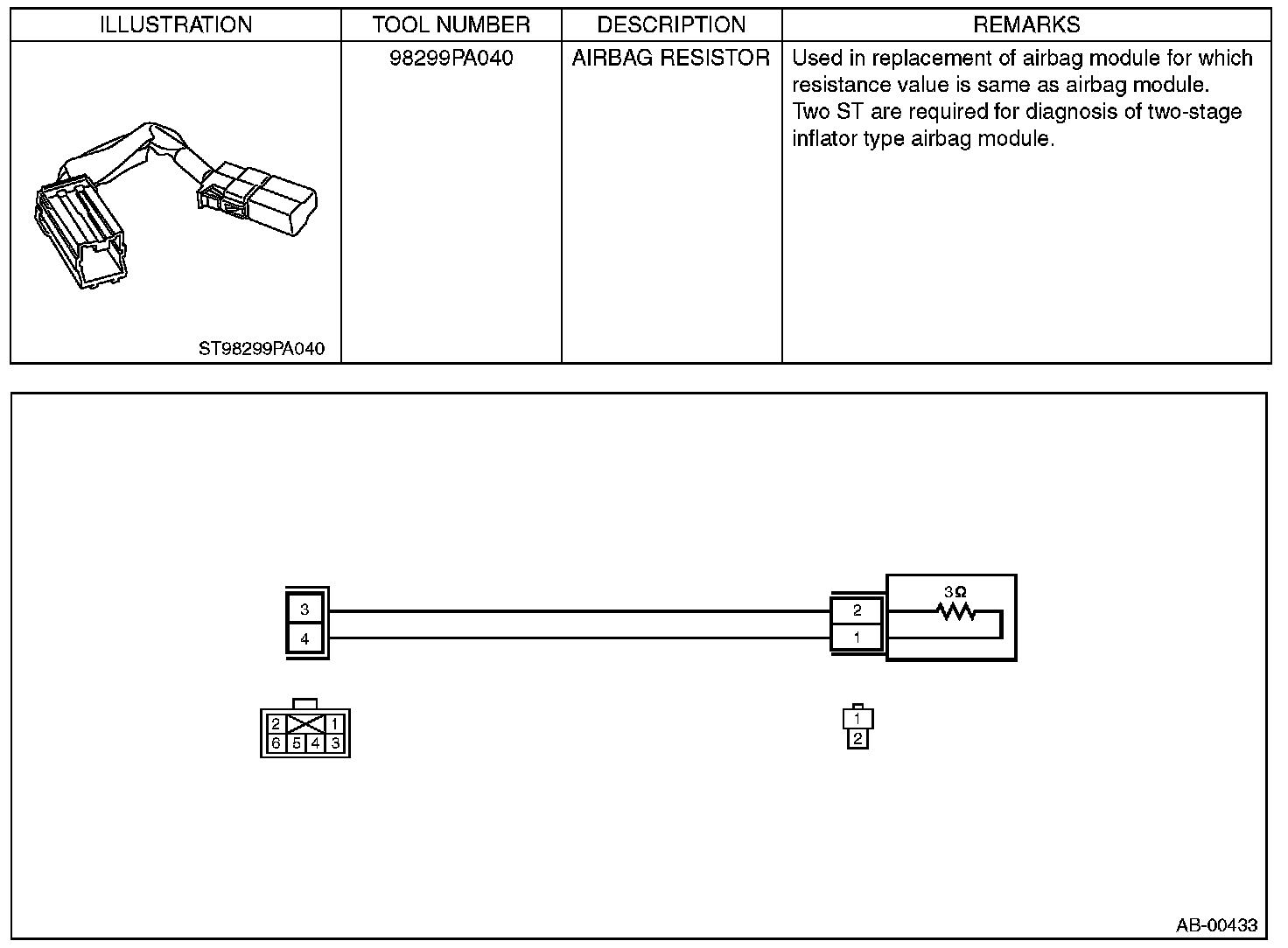 | ILLUSTRATION | TOOL NUMBER | DESCRIPTION | REMARKS |
|---|---|---|---|
| ST98299PA040 | 98299PA040 | AIRBAG RESISTOR | Used in replacement of airbag module for which resistance value is same as airbag module. Two ST are required for diagnosis of two-stage inflator type airbag module. |

3
4
2
1
$3\Omega$
2 1
6 5 4 3
1
2
AB-00433