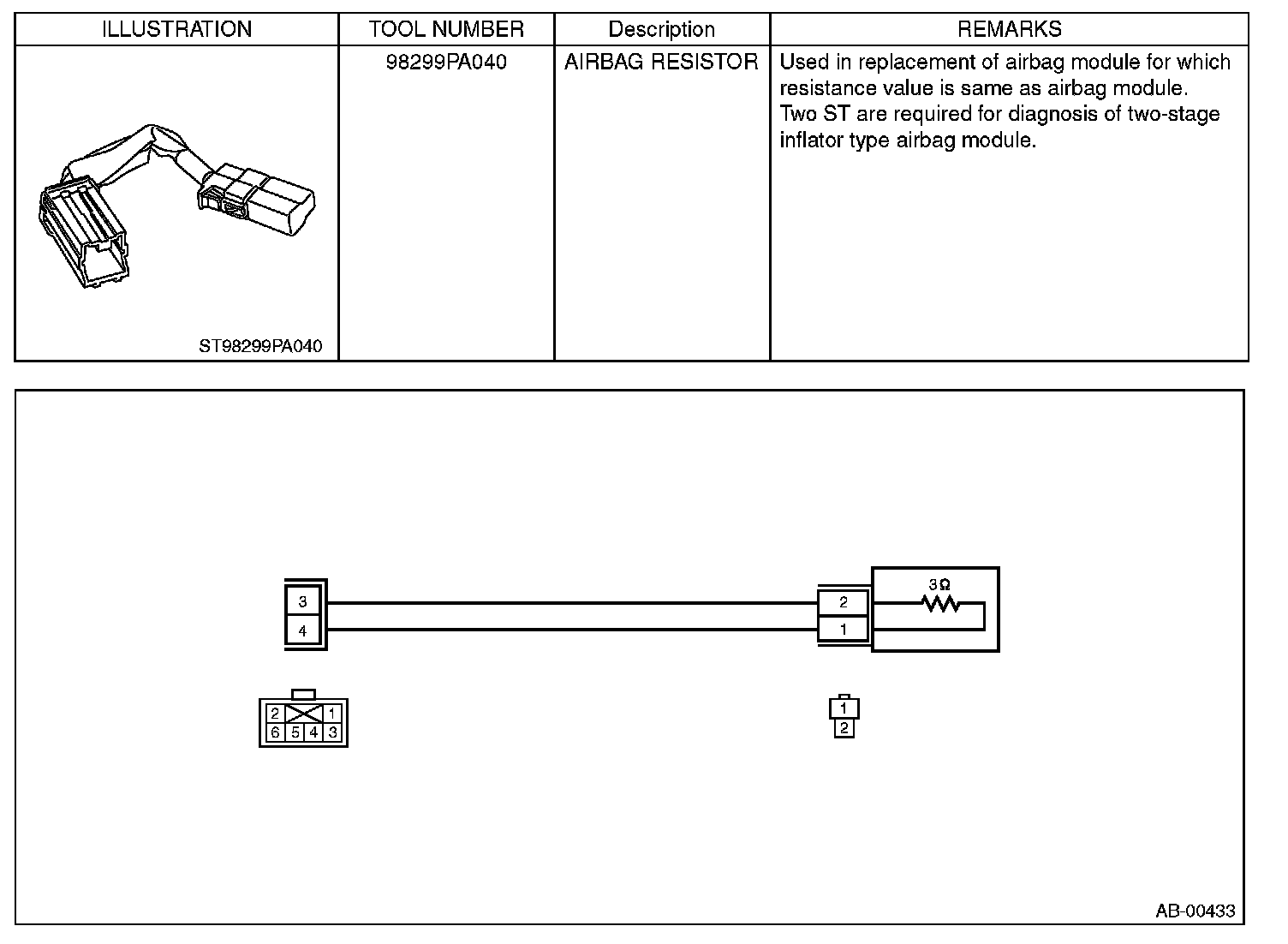 | ILLUSTRATION | TOOL NUMBER | Description | REMARKS |
|---|---|---|---|
| ST98299PA040 | 98299PA040 | AIRBAG RESISTOR | Used in replacement of airbag module for which resistance value is same as airbag module. Two ST are required for diagnosis of two-stage inflator type airbag module. |

3
4
2
1
$3\Omega$

2 1
6 5 4 3

1
2

AB-00433