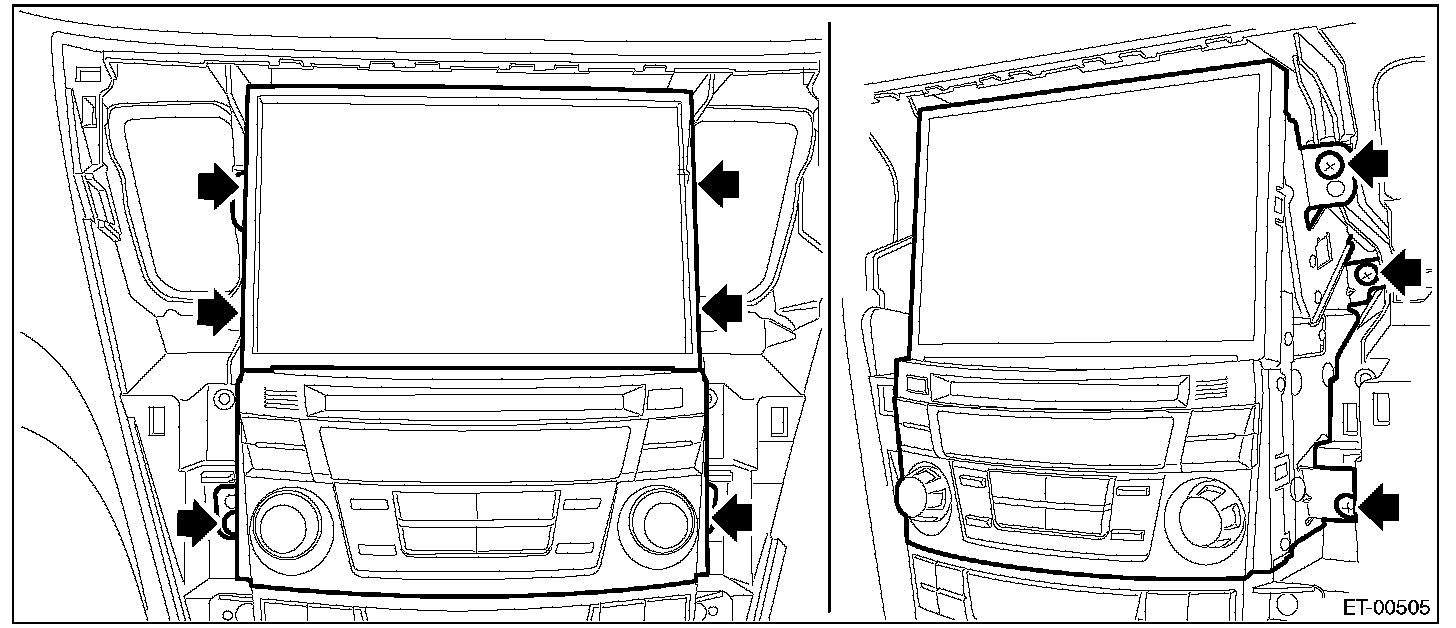 ET-00505