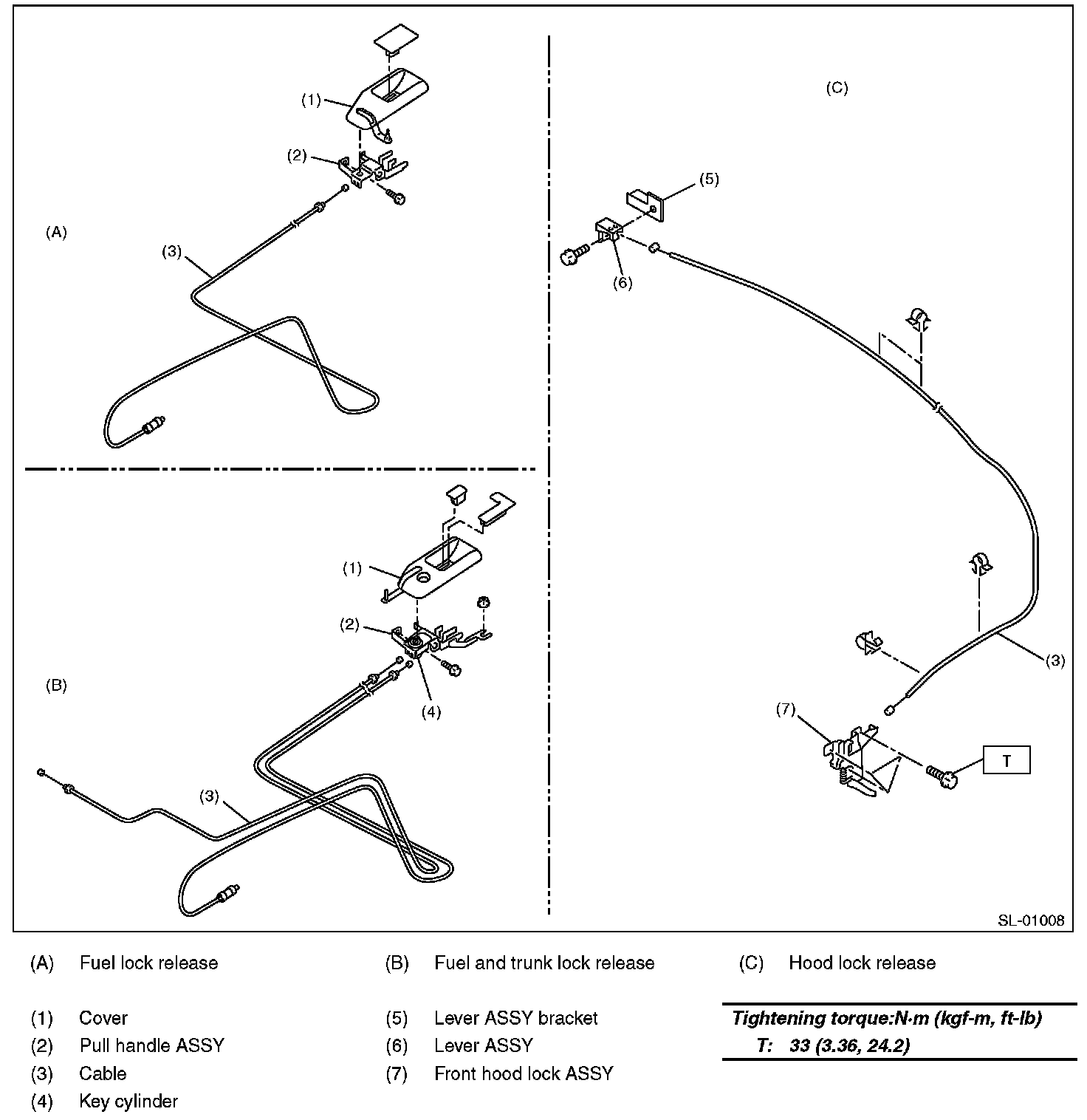 (1)
(2)
(A)
(3)
(1)
(2)
(B)
(4)
(3)
(C)
(5)
(6)
(3)
(7)
T
SL-01008

(A) Fuel lock release
(B) Fuel and trunk lock release
(C) Hood lock release

(1) Cover
(2) Pull handle ASSY
(3) Cable
(4) Key cylinder

(5) Lever ASSY bracket
(6) Lever ASSY
(7) Front hood lock ASSY

Tightening torque:N·m (kgf-m, ft-lb)
T: 33 (3.36, 24.2)