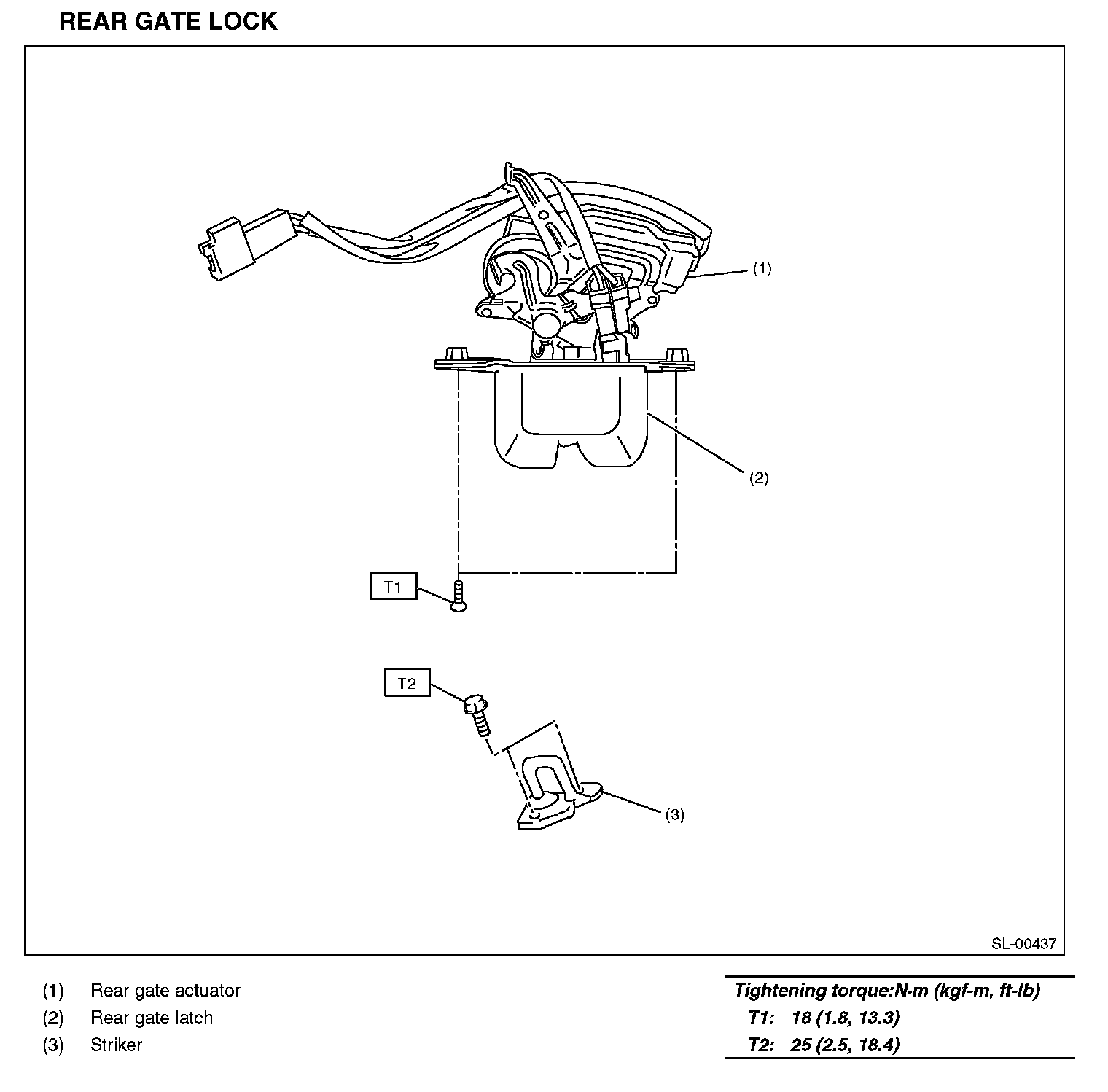 REAR GATE LOCK

(1)

(2)

T1

T2

(3)

SL-00437

(1) Rear gate actuator
(2) Rear gate latch
(3) Striker

Tightening torque:N·m (kgf-m, ft-lb)
T1: 18 (1.8, 13.3)
T2: 25 (2.5, 18.4)