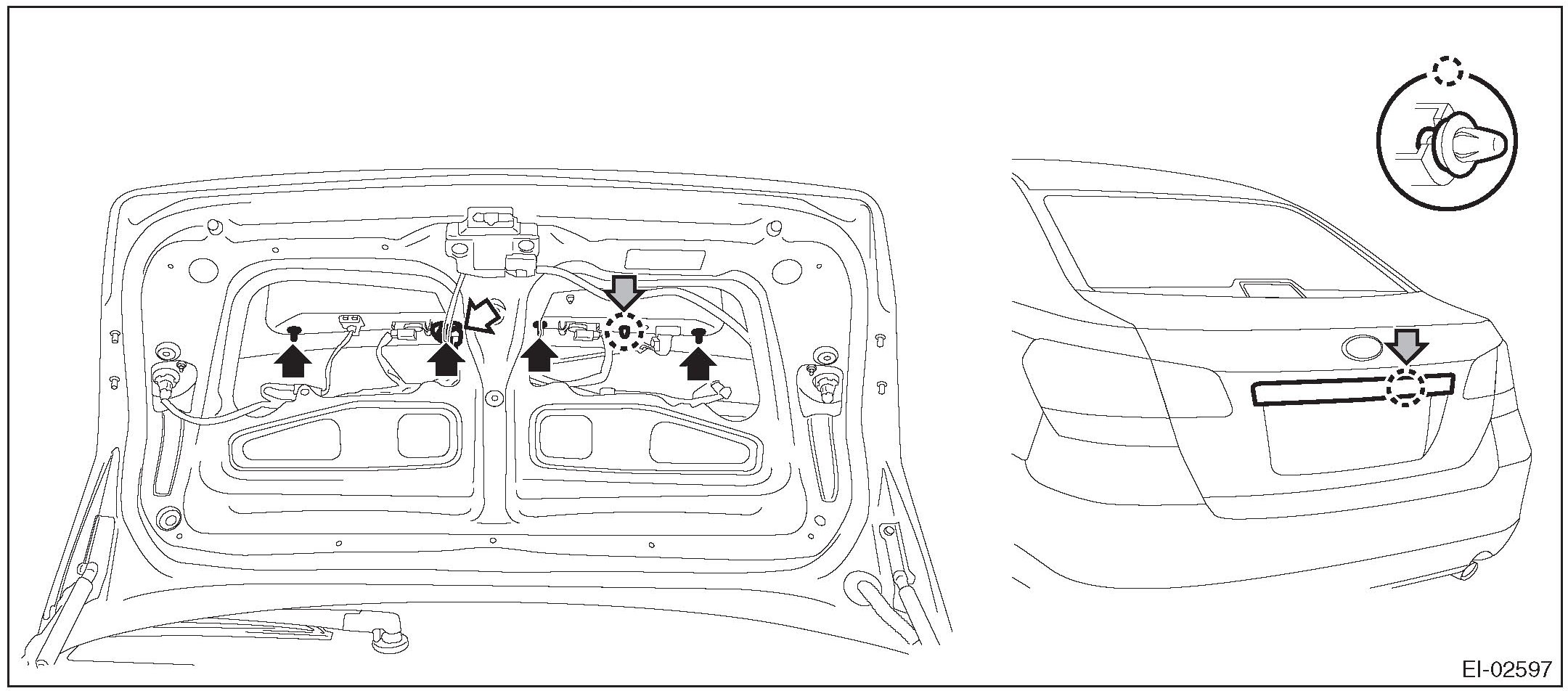 EI-02597