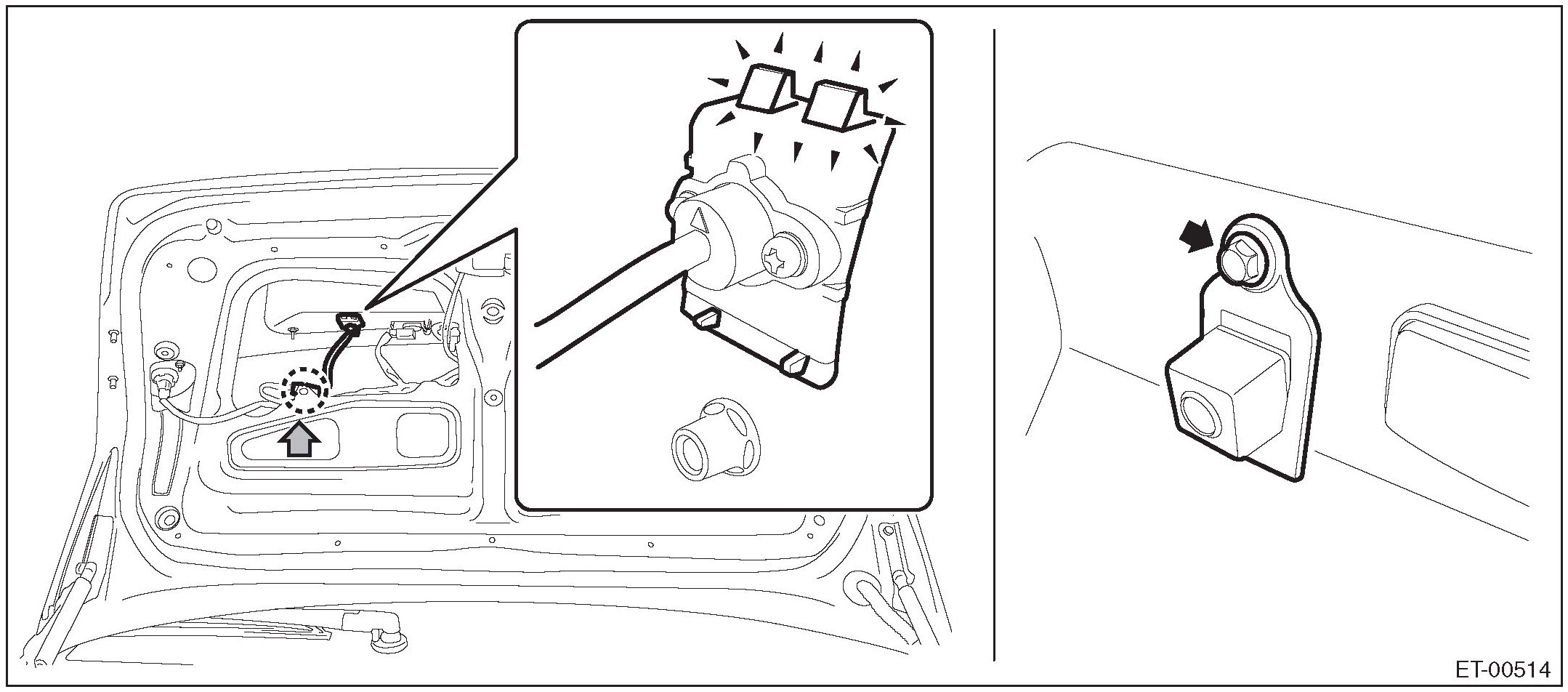 ET-00514