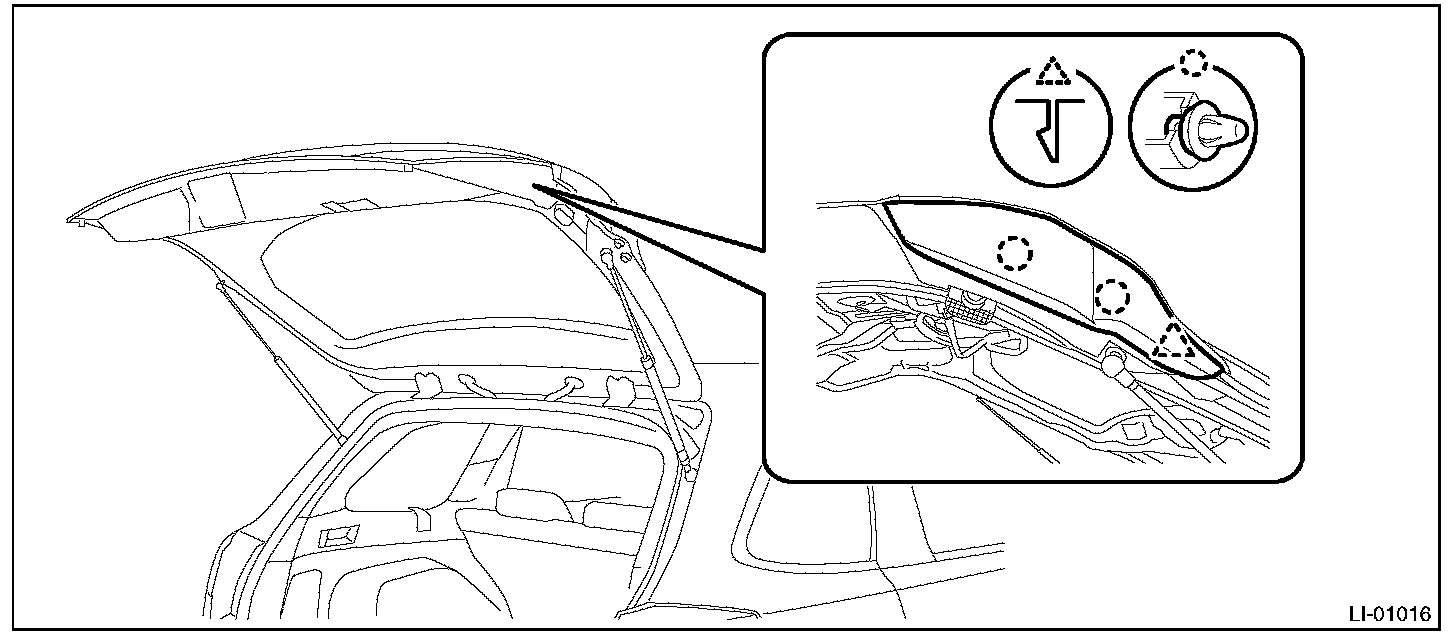 LI-01016