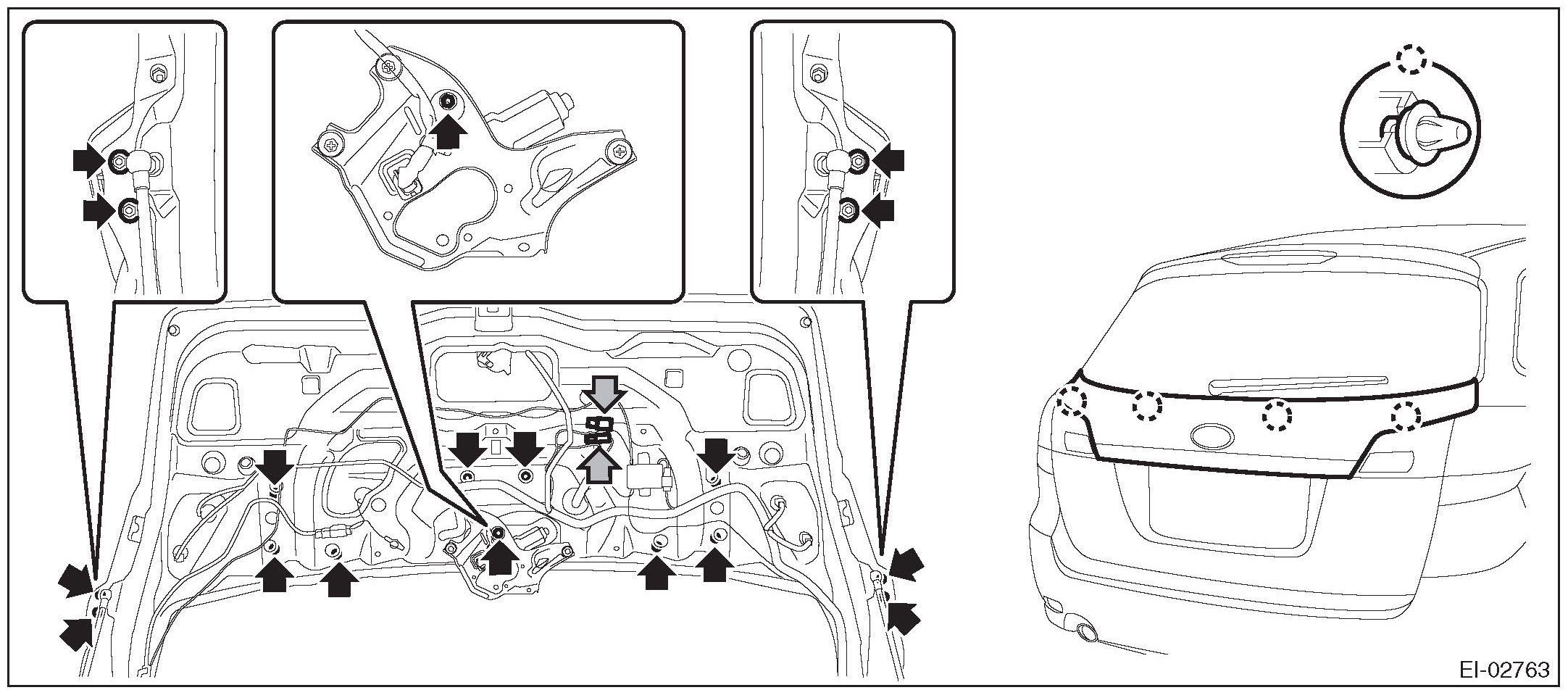 EI-02763