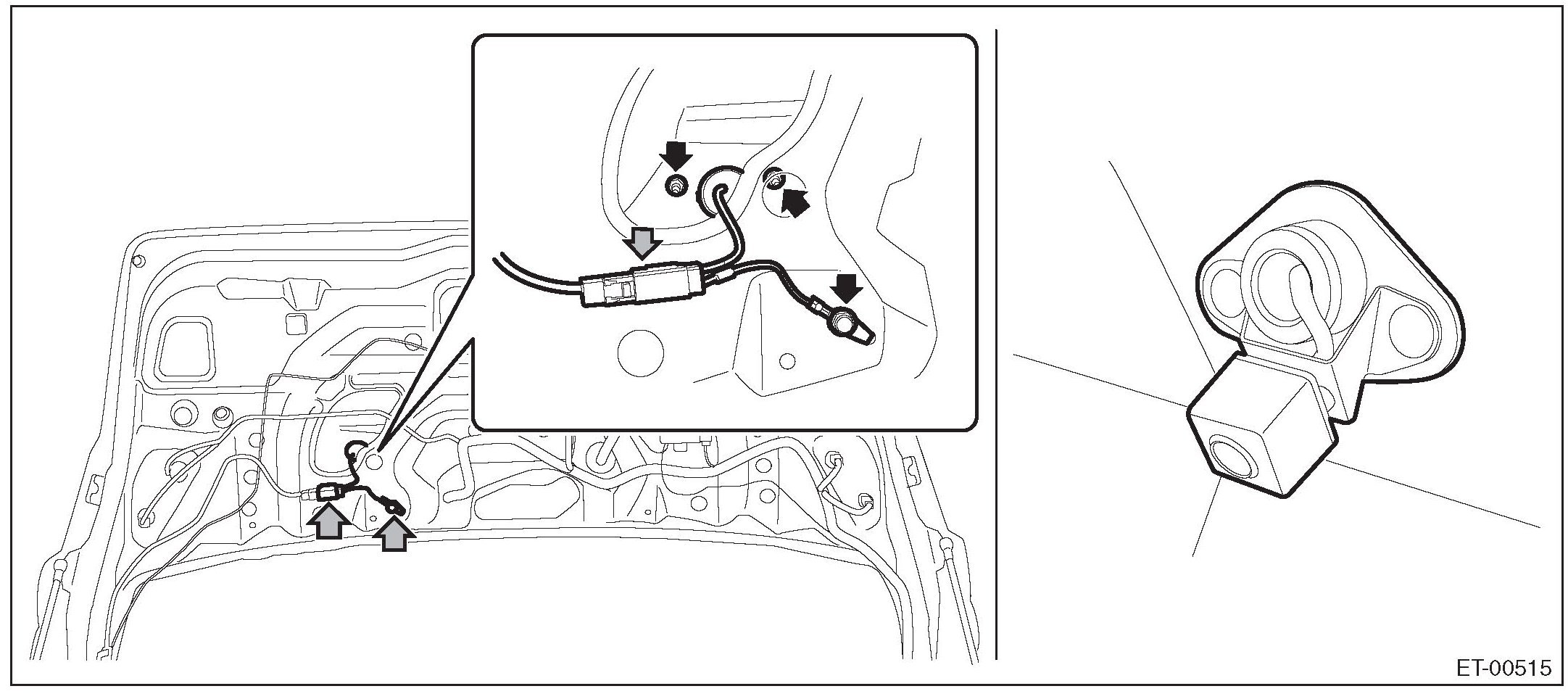 ET-00515