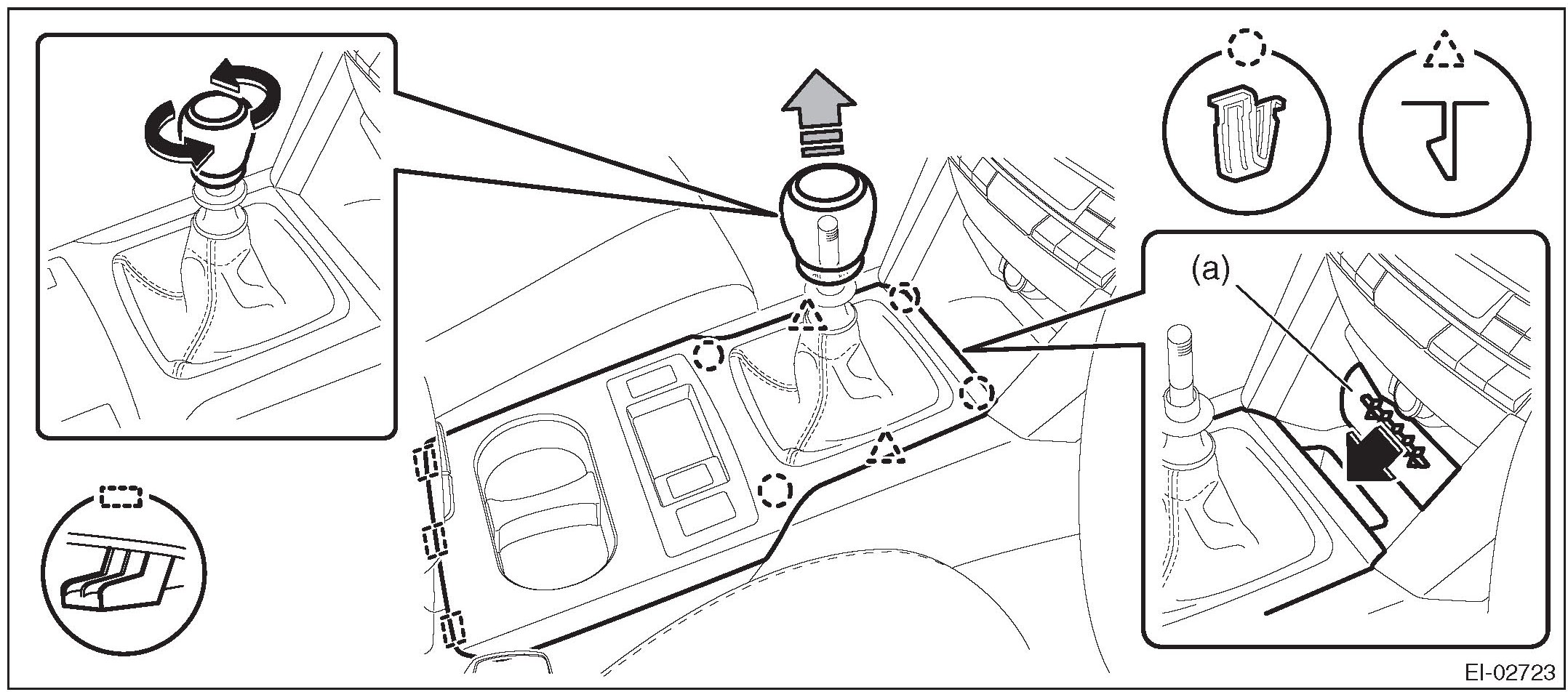 (a)

EI-02723