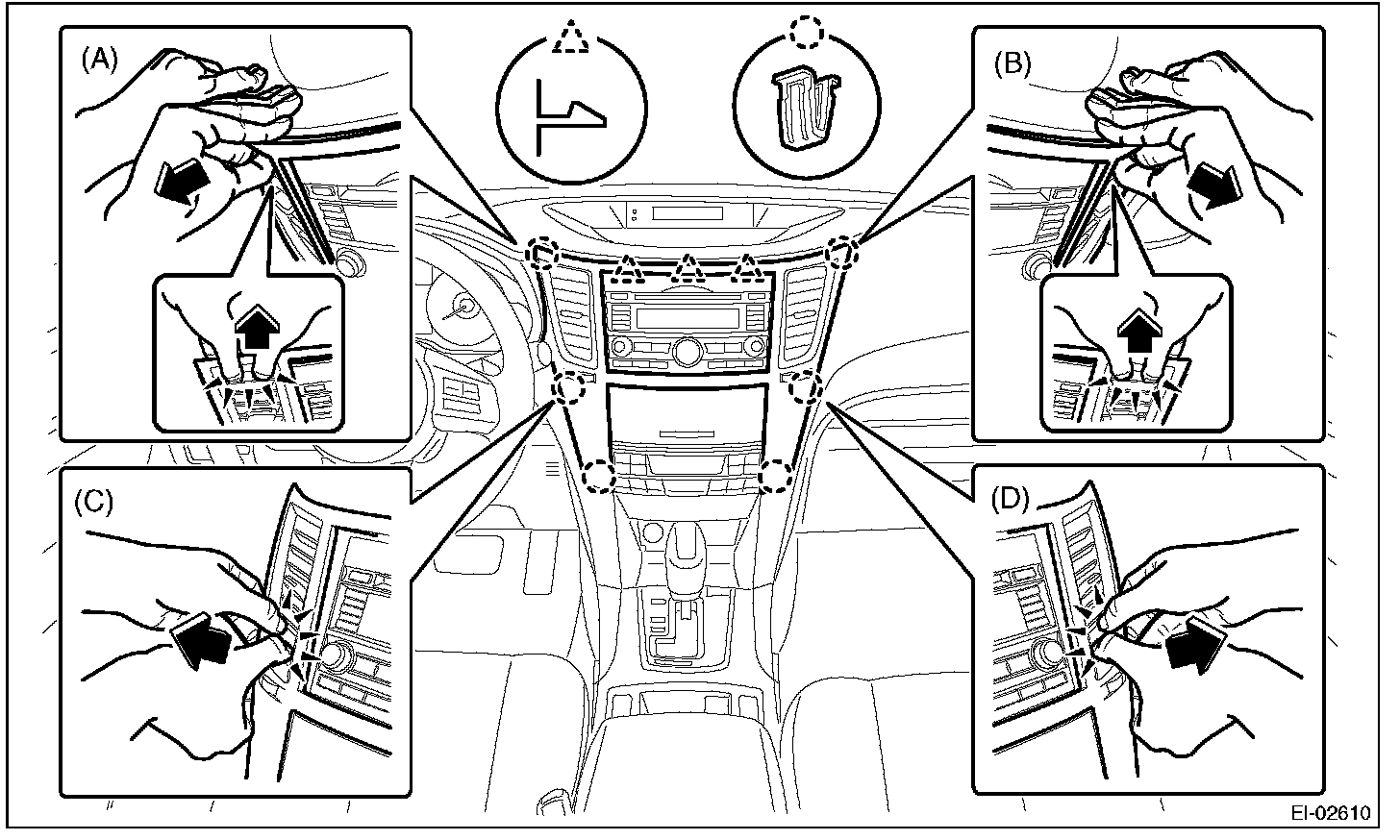 (A)

(B)

(C)

(D)

EI-02610