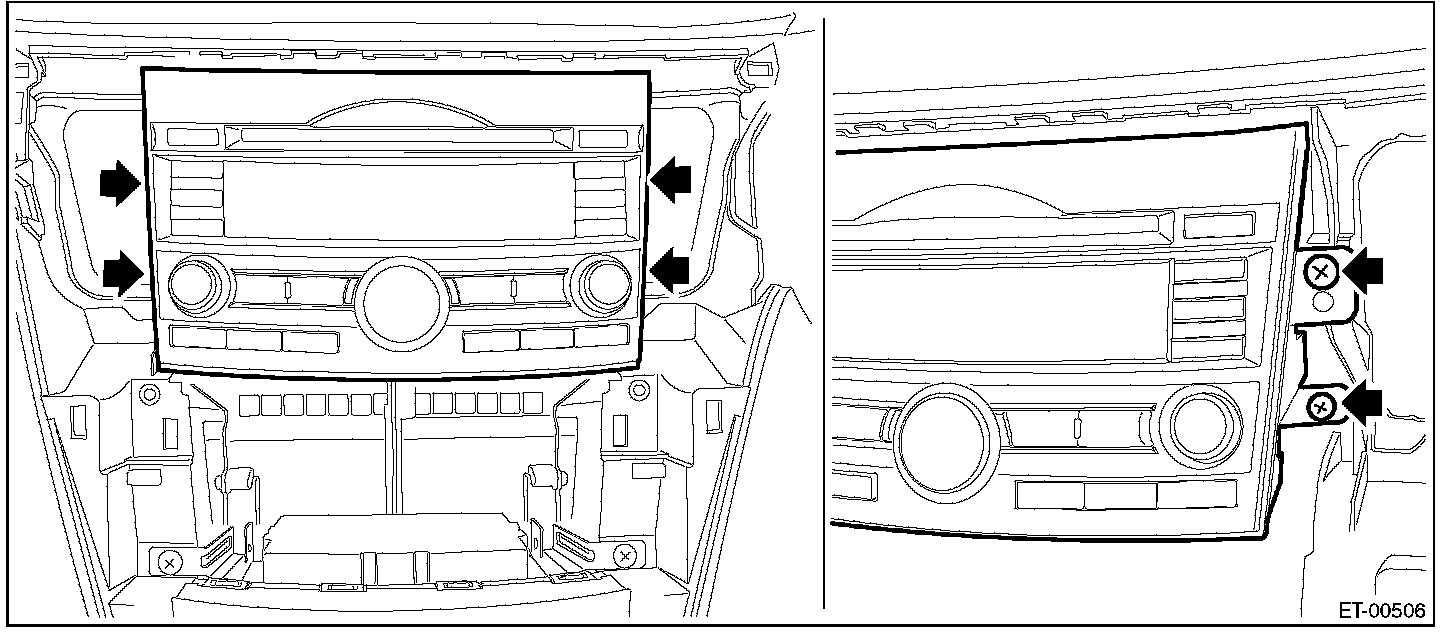 ET-00506