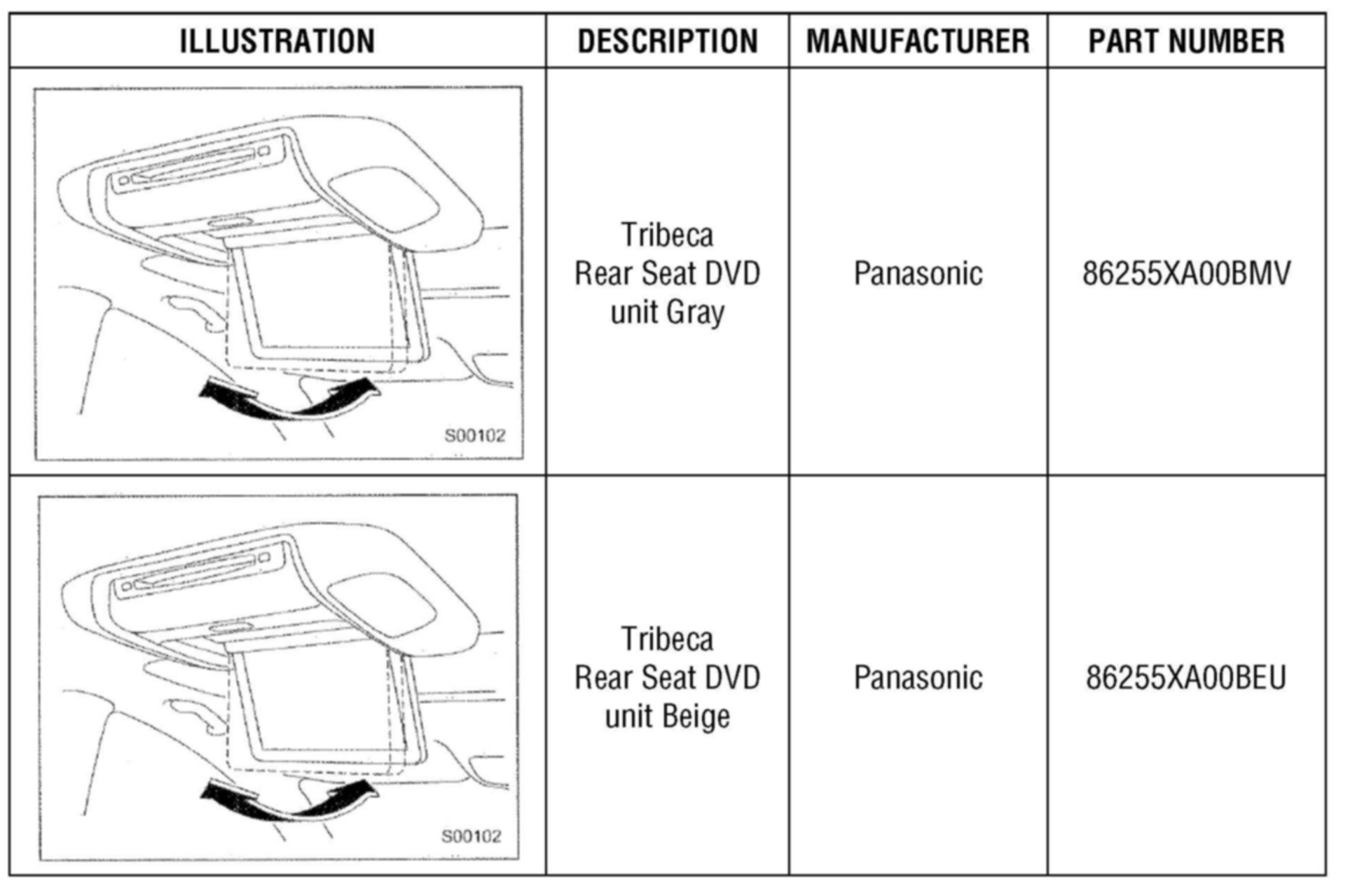 | ILLUSTRATION | DESCRIPTION | MANUFACTURER | PART NUMBER |
|---|---|---|---|
| S00102 | Tribeca Rear Seat DVD unit Gray | Panasonic | 86255XA00BMV |
| S00102 | Tribeca Rear Seat DVD unit Beige | Panasonic | 86255XA00BEU |