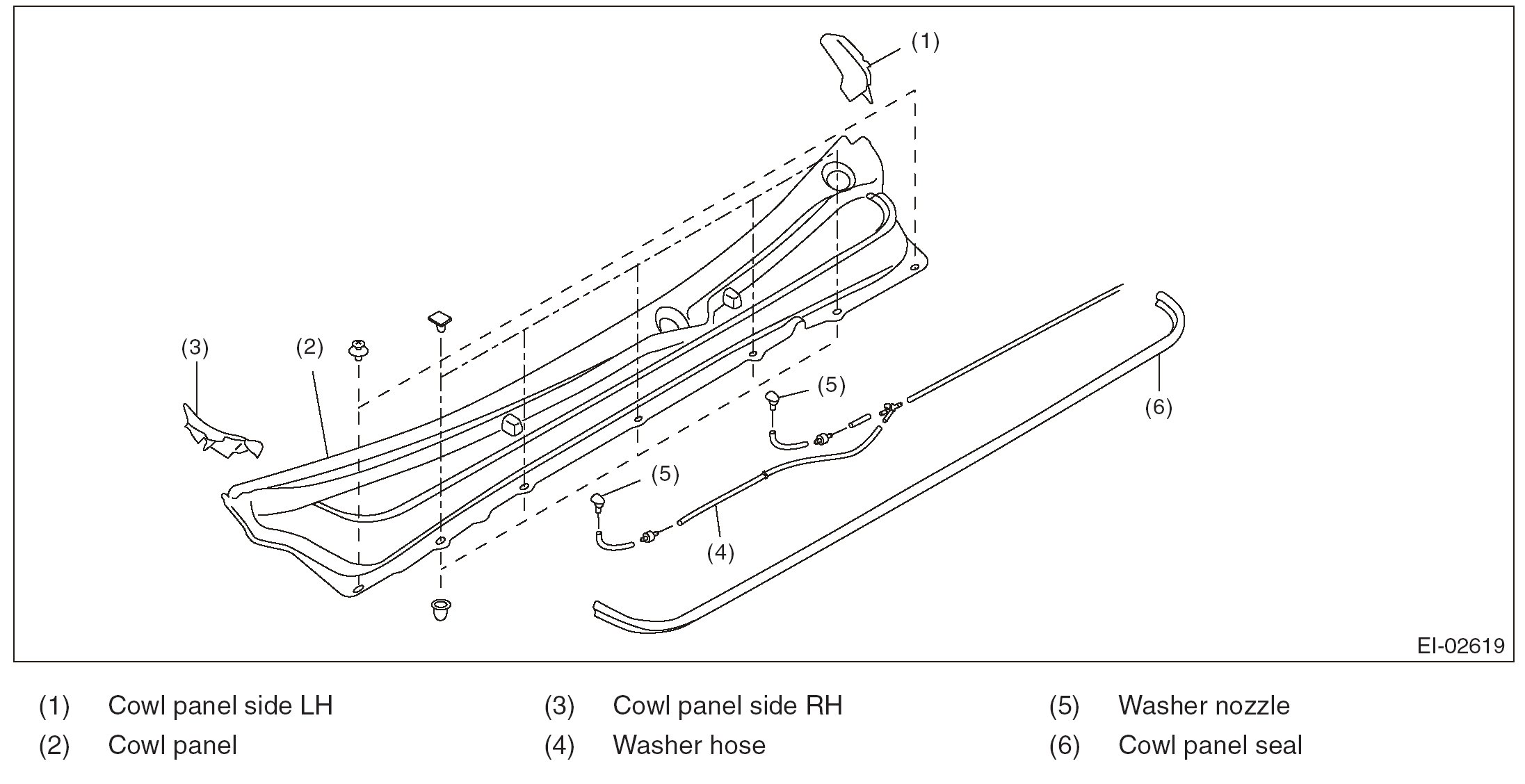 (1)

(3)

(2)

(5)

(6)

(5)

(4)

EI-02619

(1) Cowl panel side LH
(2) Cowl panel
(3) Cowl panel side RH
(4) Washer hose
(5) Washer nozzle
(6) Cowl panel seal