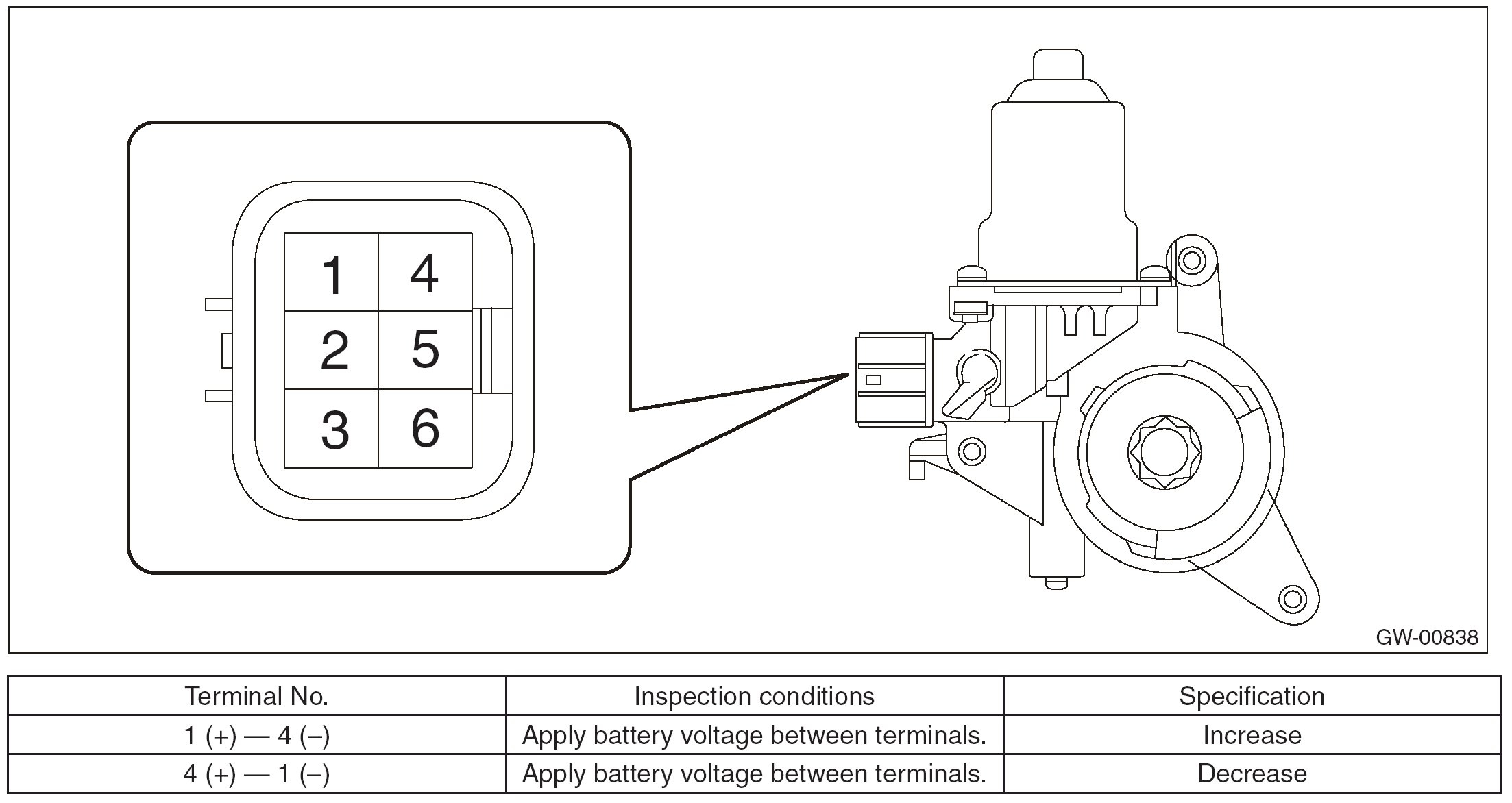 1
4
2
5
3
6

GW-00838

| Terminal No. | Inspection conditions | Specification |
|---|---|---|
| 1 (+) — 4 (–) | Apply battery voltage between terminals. | Increase |
| 4 (+) — 1 (–) | Apply battery voltage between terminals. | Decrease |