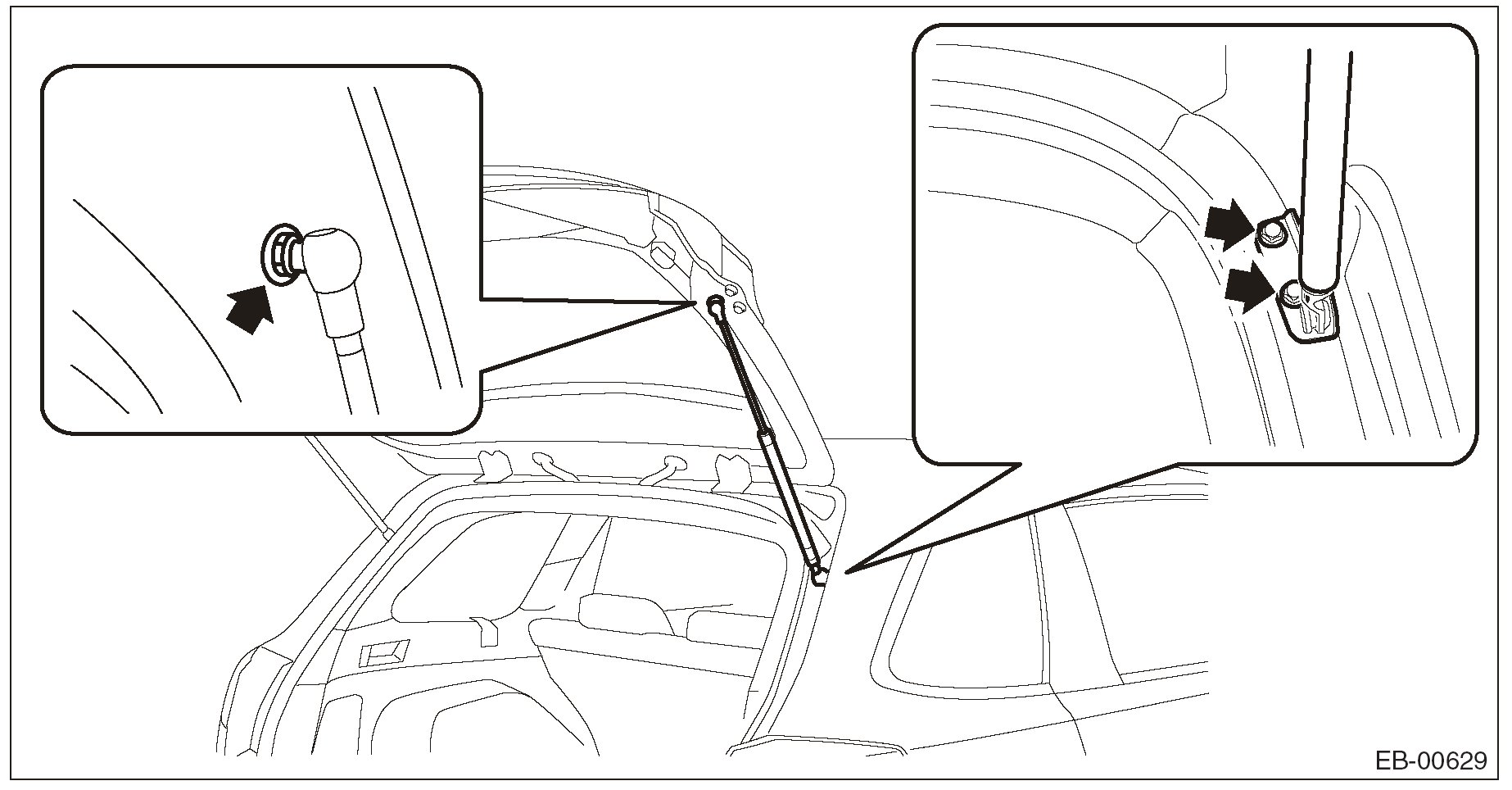 EB-00629