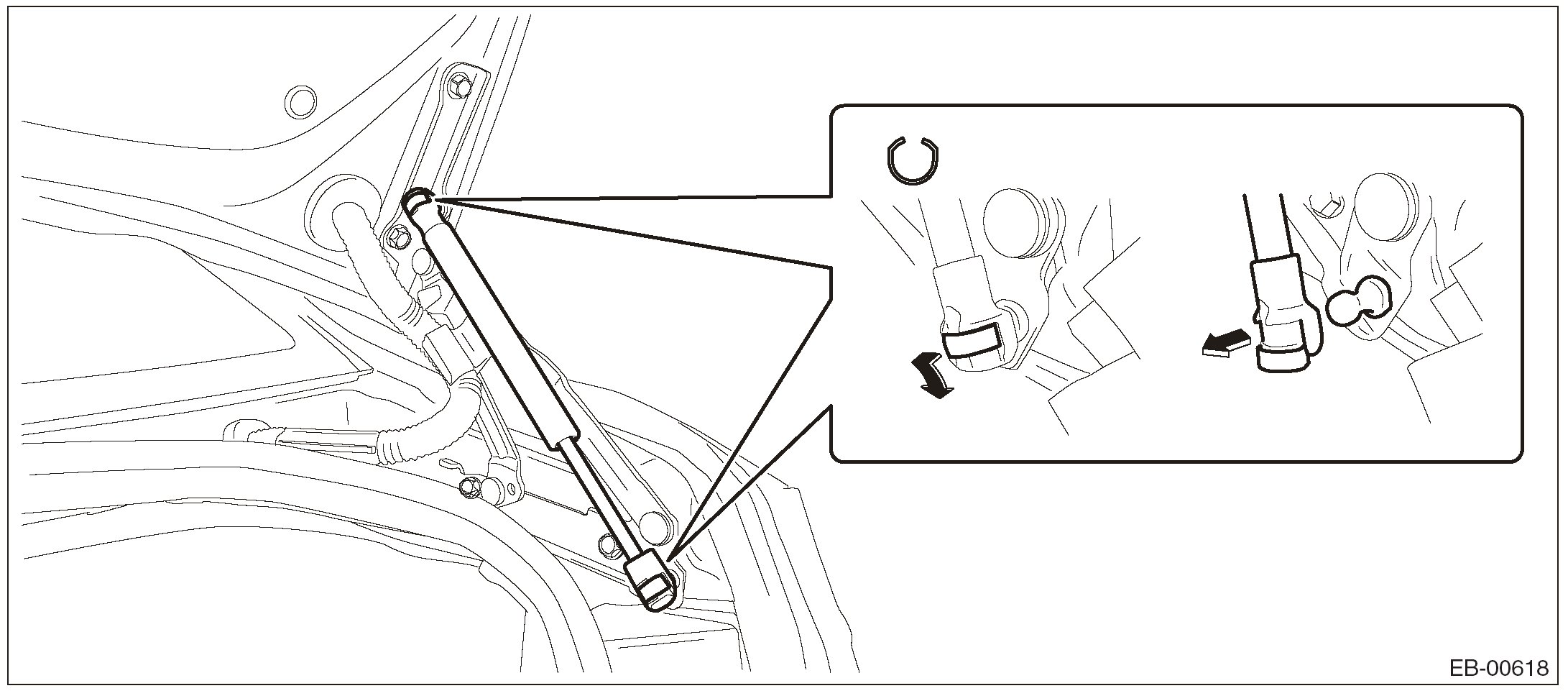 EB-00618