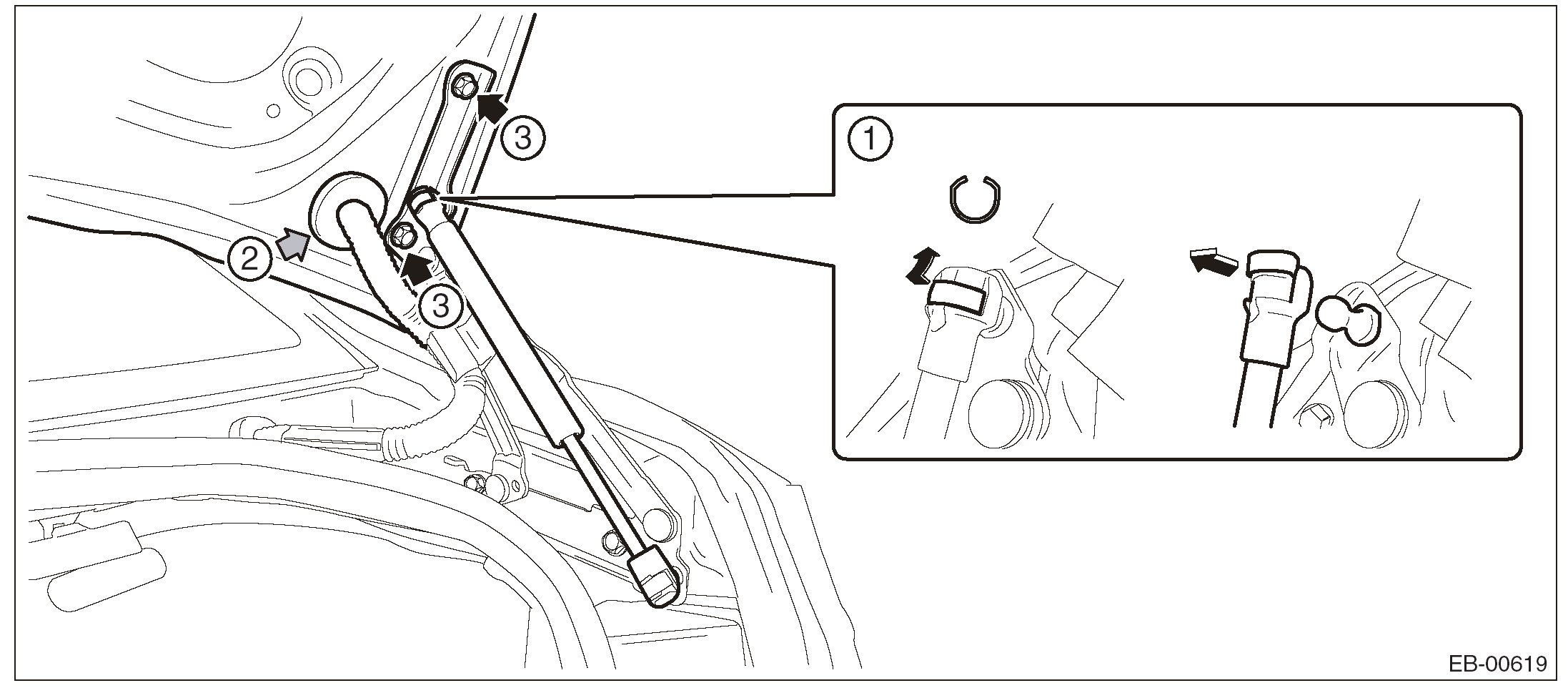 3
1
2
3
EB-00619