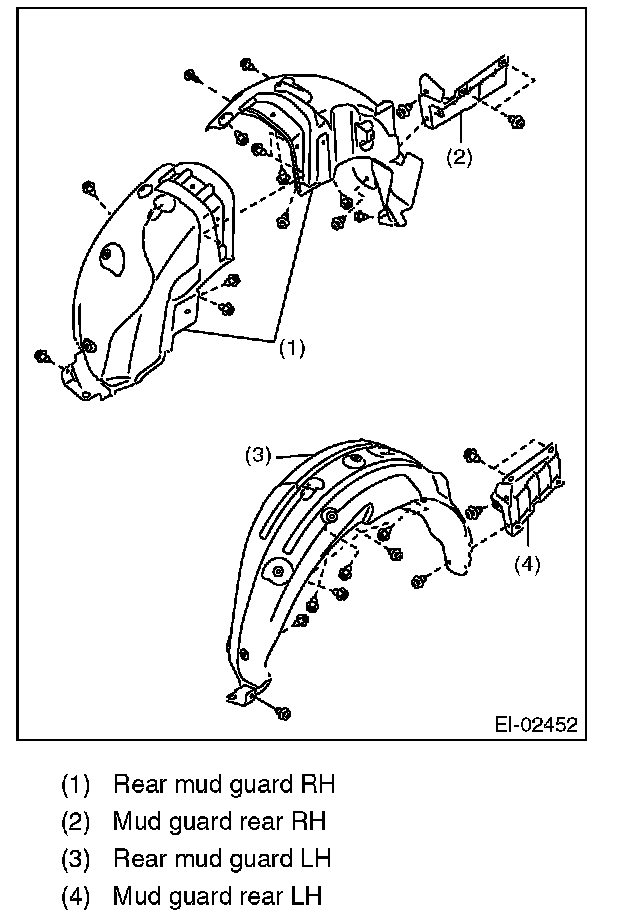 (2)

(1)

(3)

(4)

EI-02452

(1) Rear mud guard RH
(2) Mud guard rear RH
(3) Rear mud guard LH
(4) Mud guard rear LH