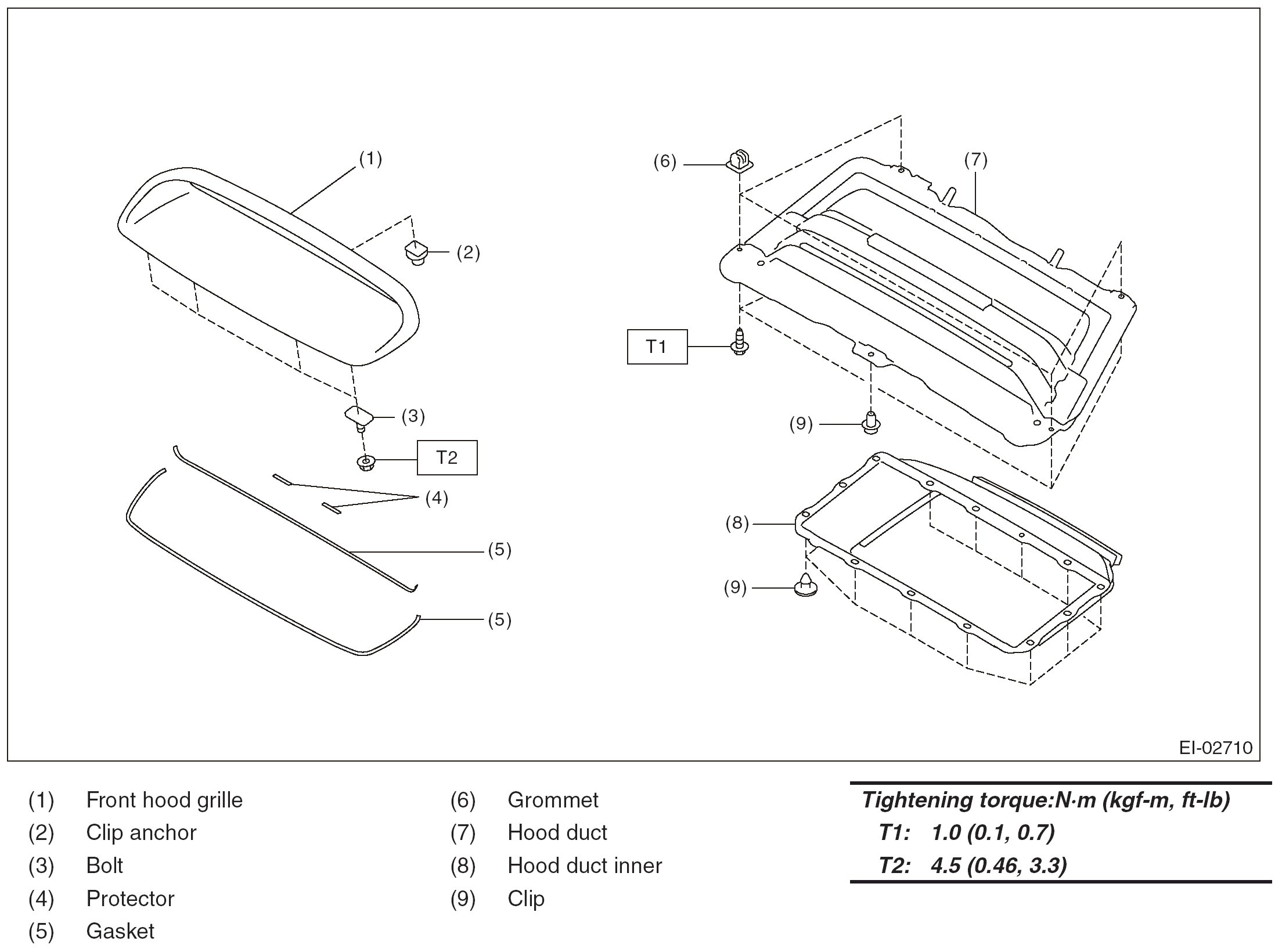 (1)
(2)
(3)
T2
(4)
(5)
(5)
(6)
(7)
T1
(9)
(8)
(9)
EI-02710

(1) Front hood grille
(2) Clip anchor
(3) Bolt
(4) Protector
(5) Gasket

(6) Grommet
(7) Hood duct
(8) Hood duct inner
(9) Clip

Tightening torque:N·m (kgf-m, ft-lb)
T1: 1.0 (0.1, 0.7)
T2: 4.5 (0.46, 3.3)