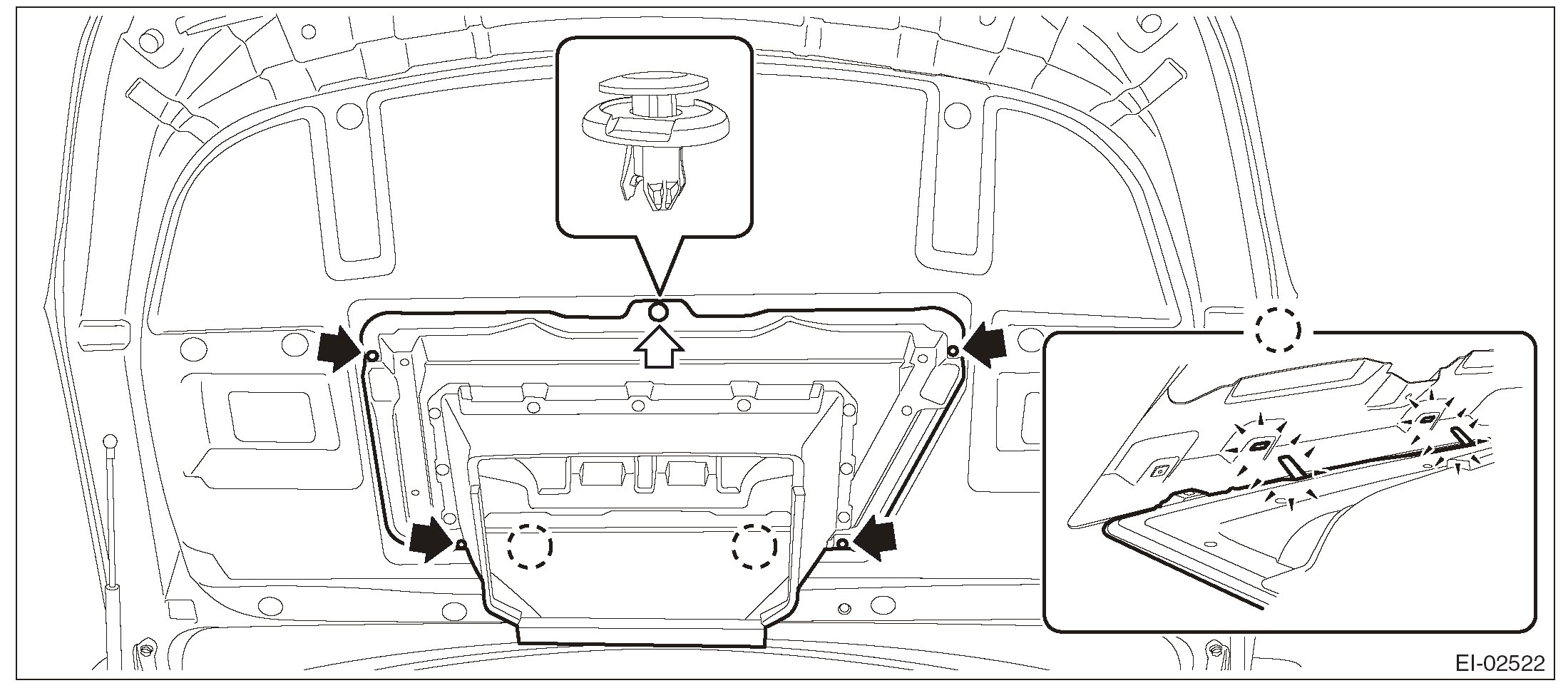 EI-02522