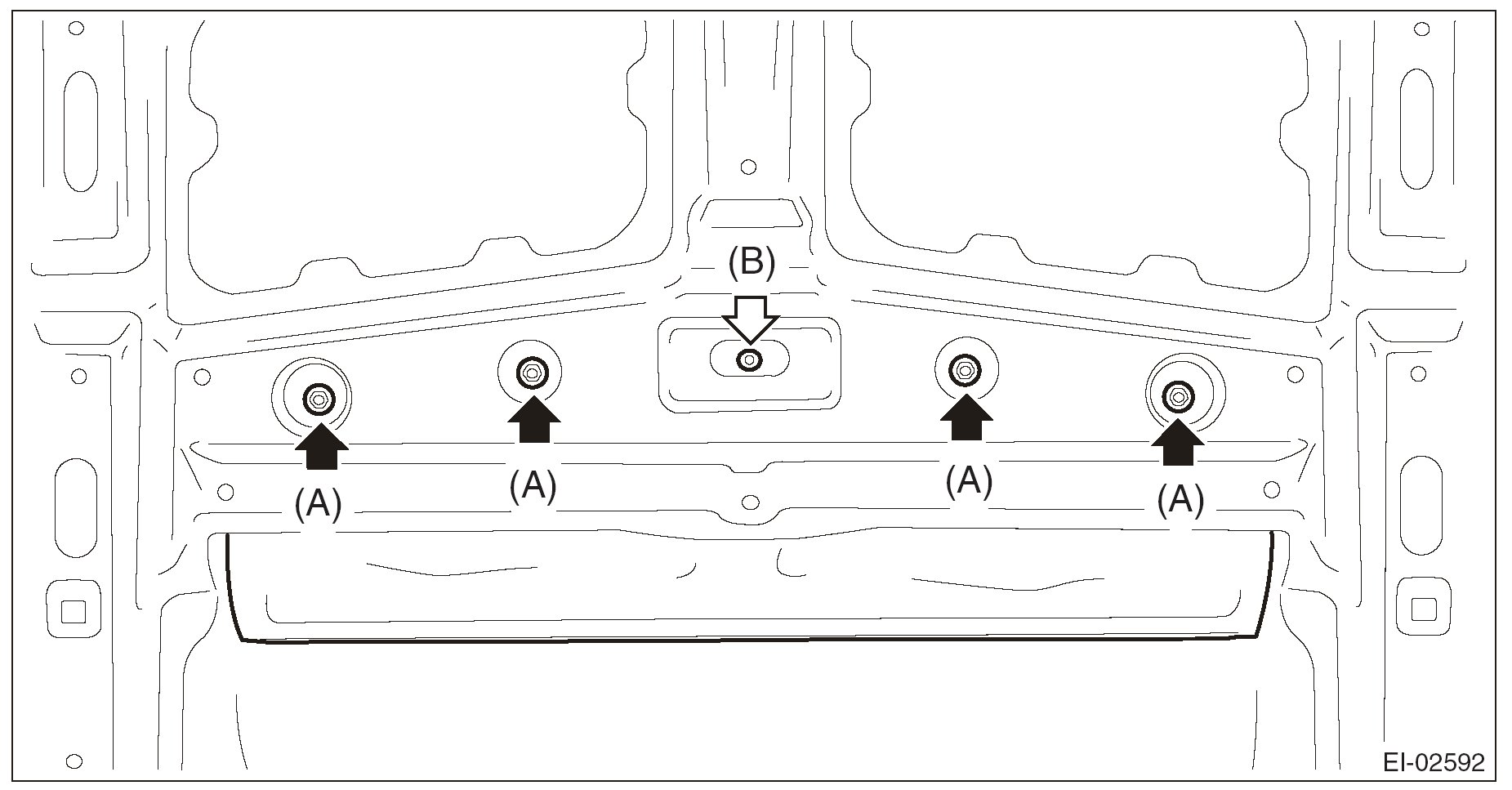 (B)

(A)

(A)

(A)

(A)

EI-02592