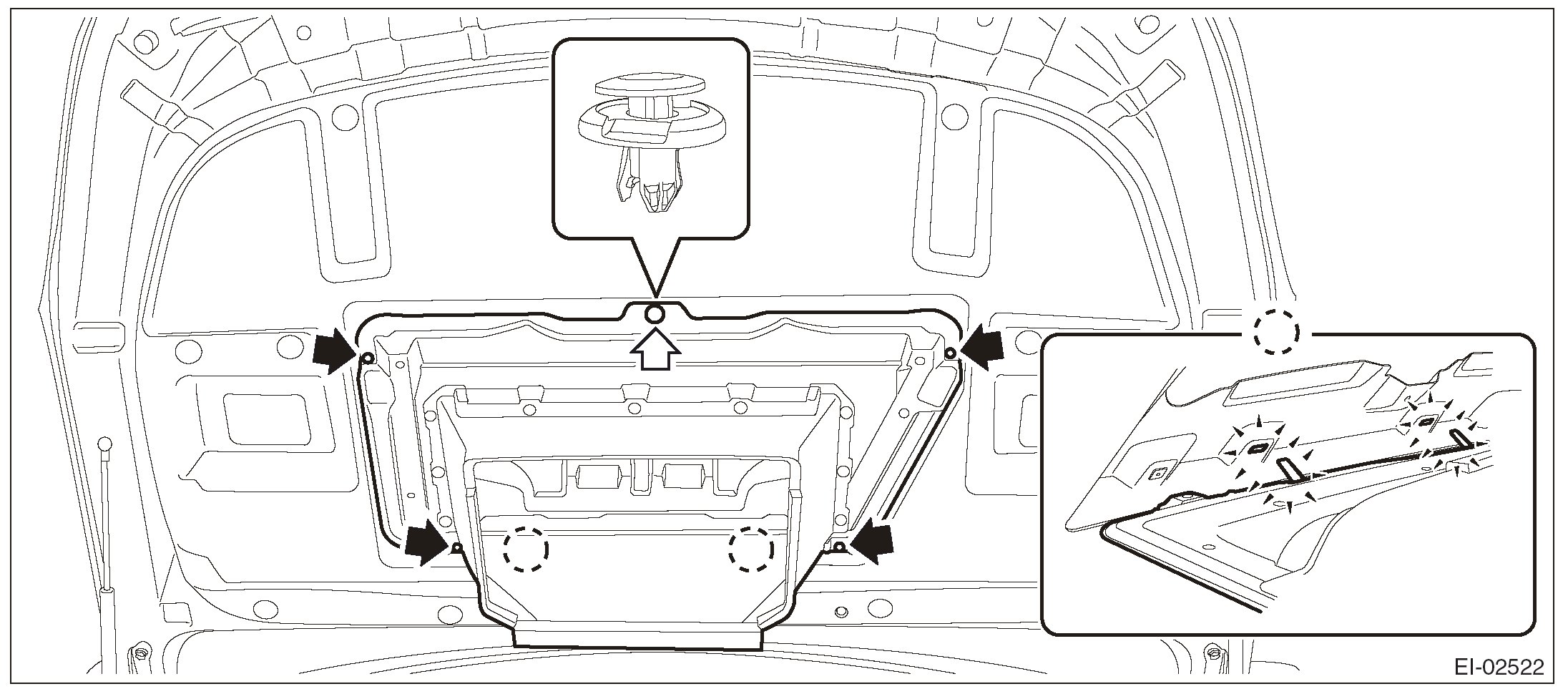 EI-02522