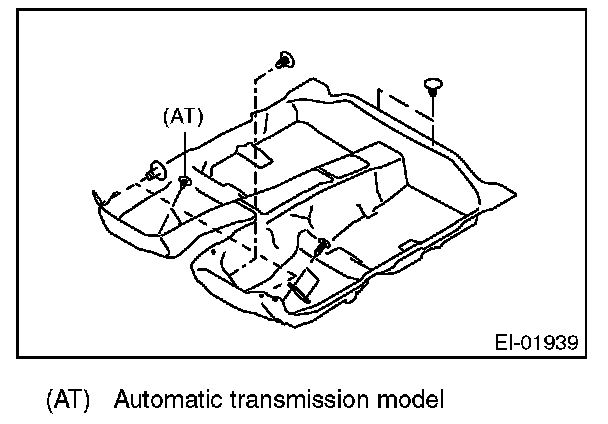 (AT)

EI-01939

(AT) Automatic transmission model