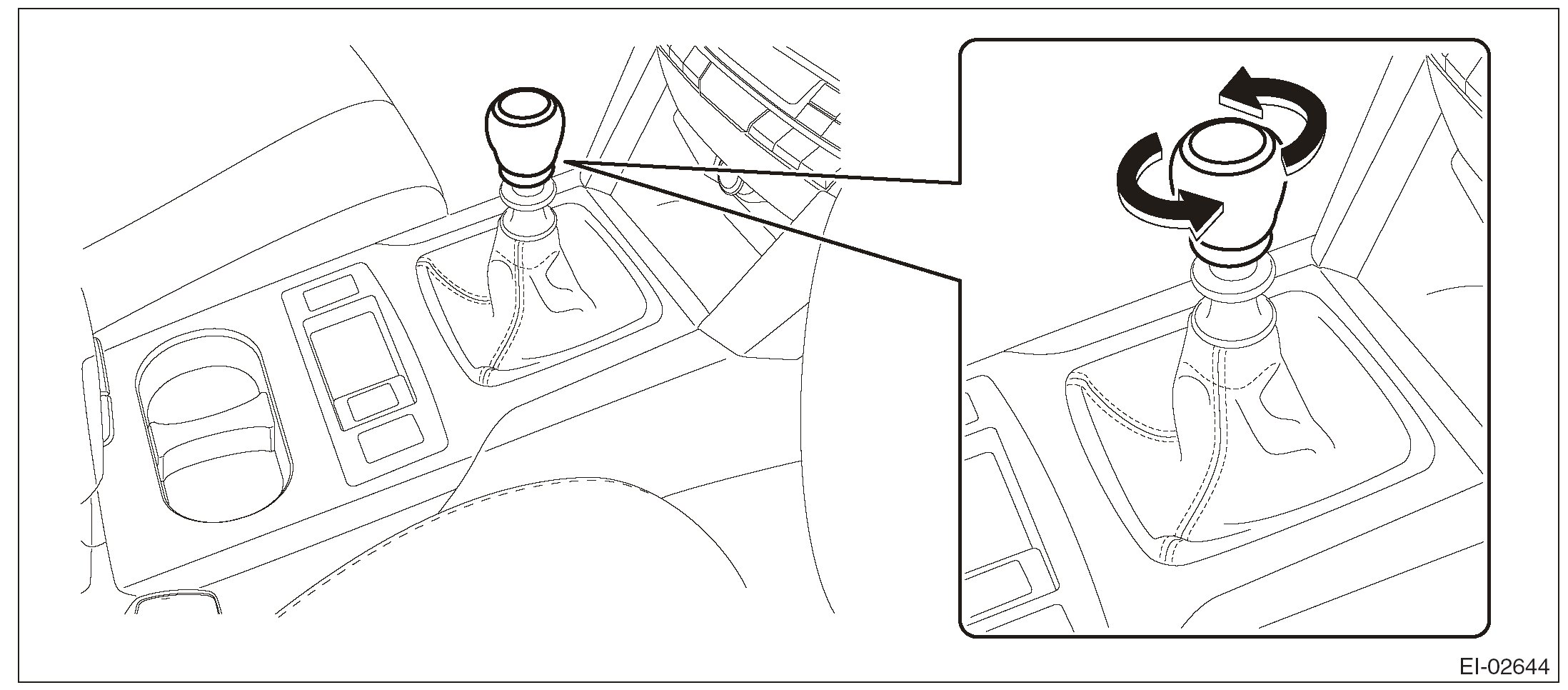 EI-02644