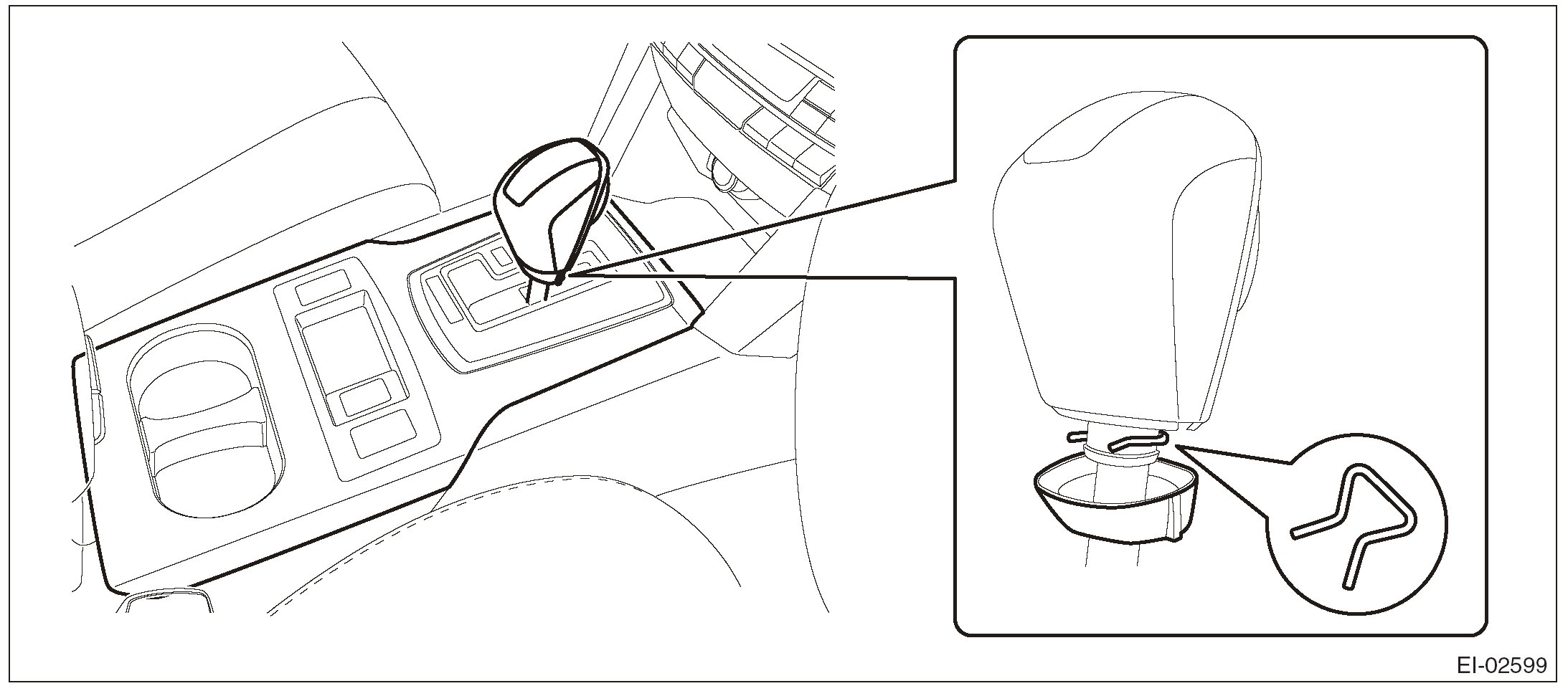 EI-02599