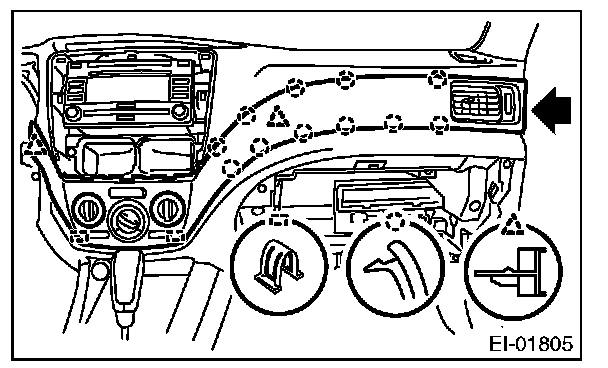 EI-01805