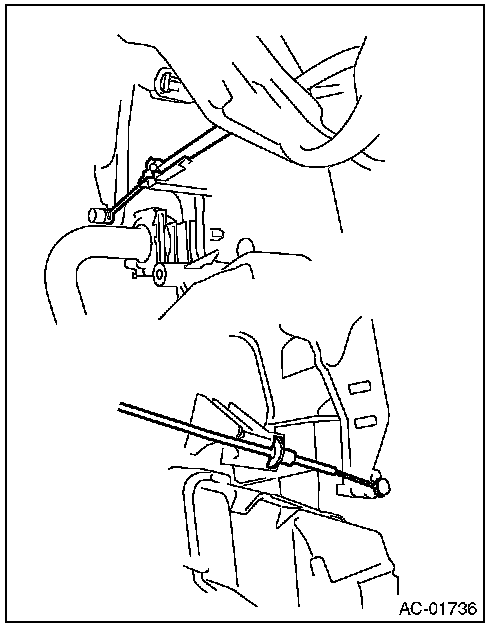 AC-01736