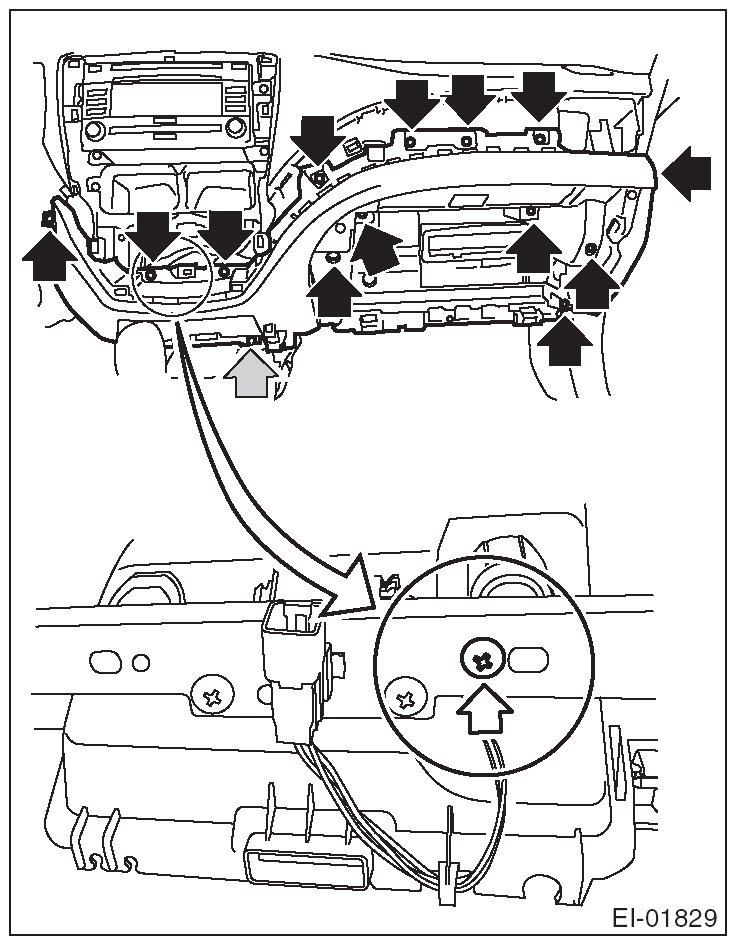 EI-01829