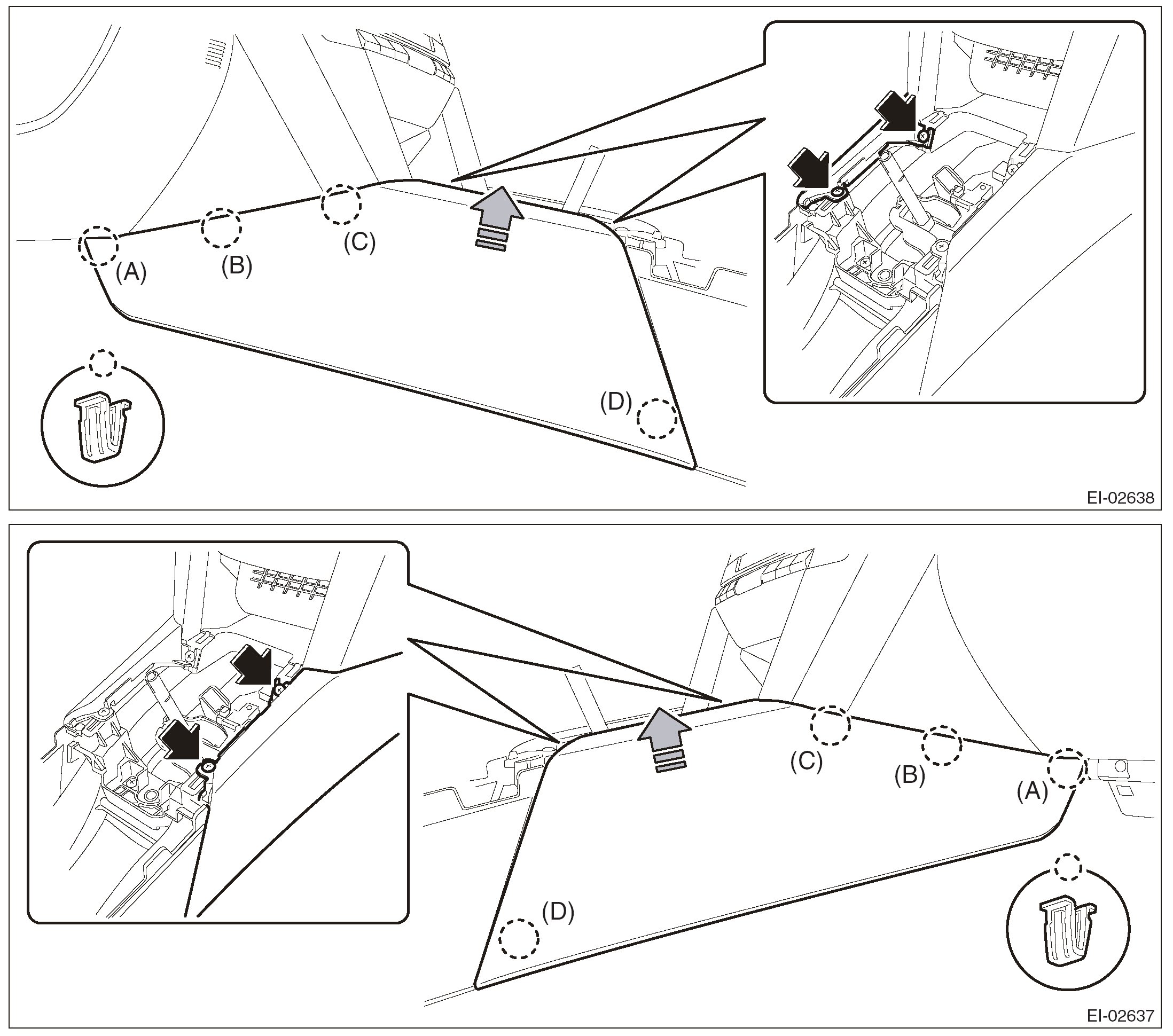 (A)
(B)
(C)
(D)
EI-02638

(C)
(B)
(A)
(D)
EI-02637