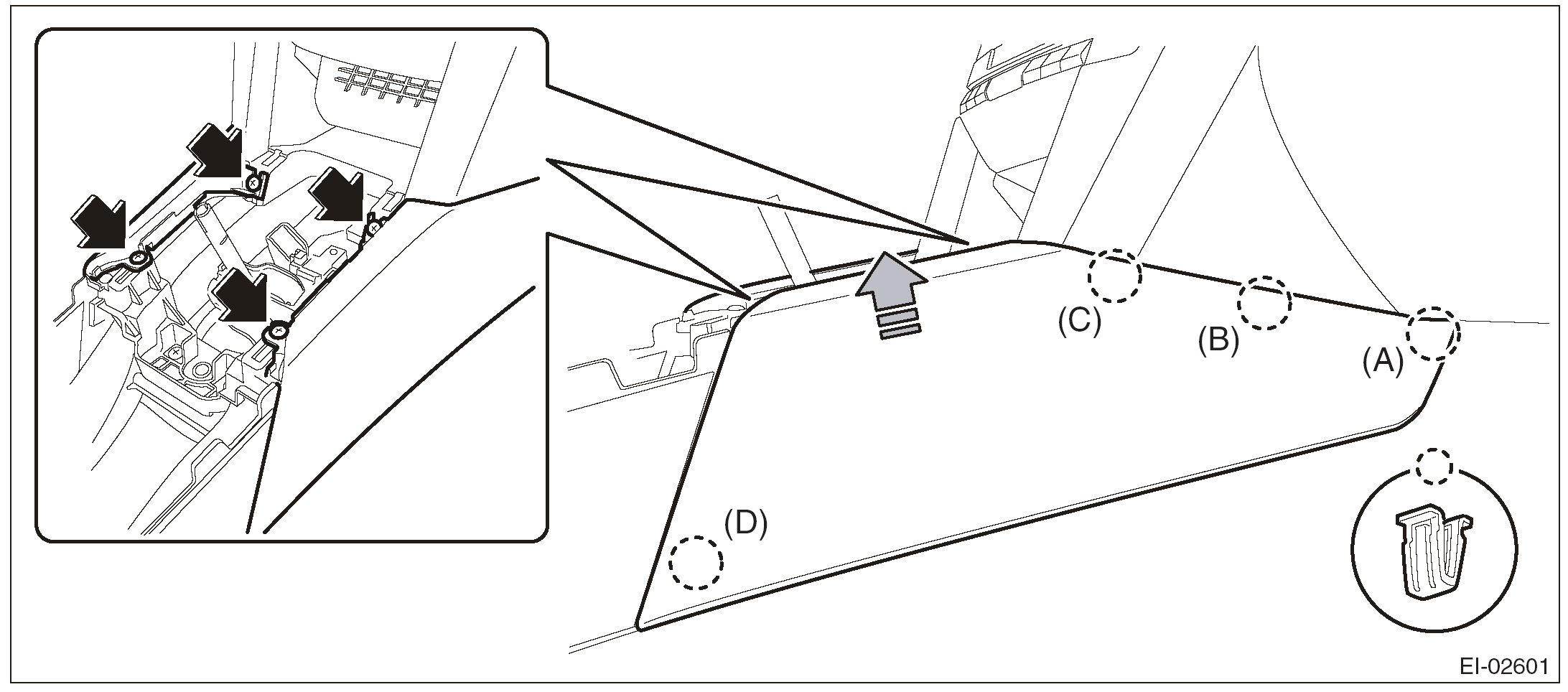 (C)
(B)
(A)
(D)
EI-02601