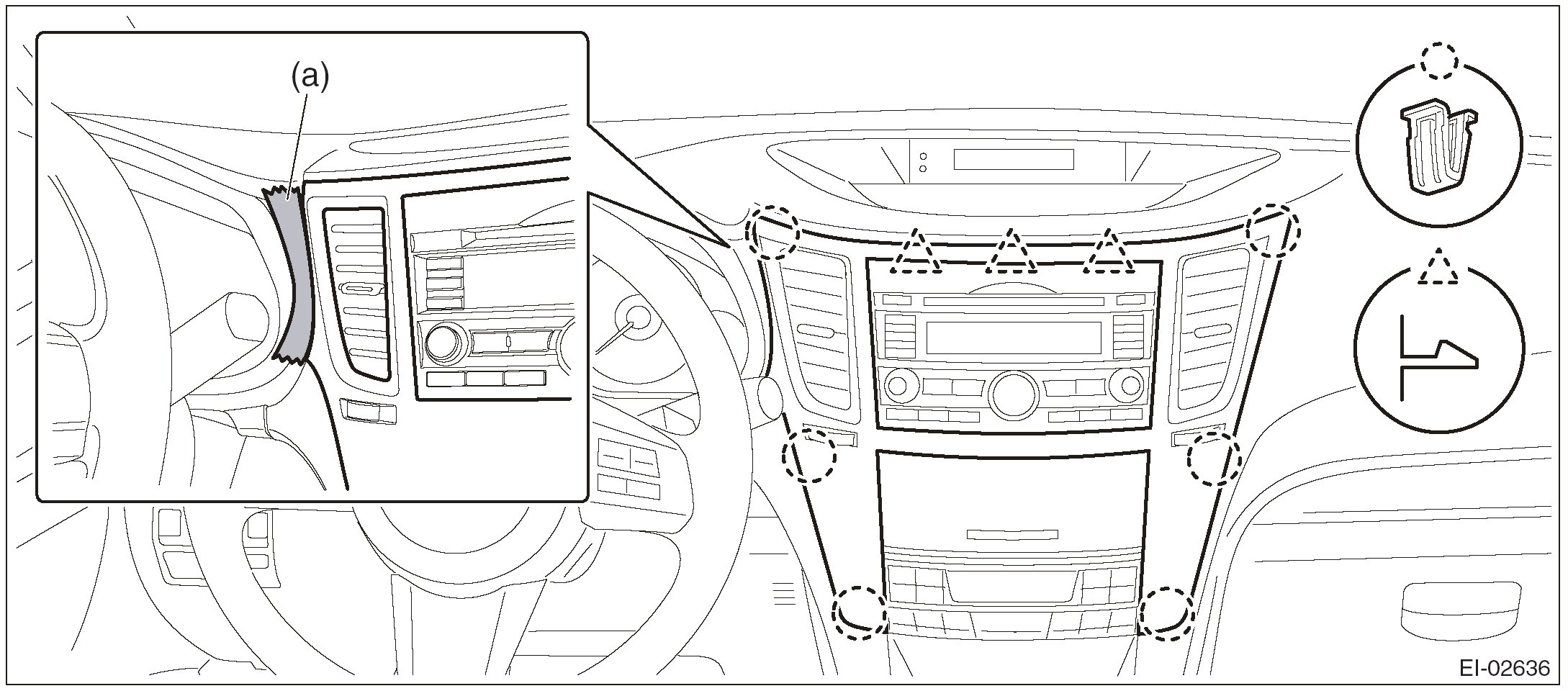 (a)

EI-02636