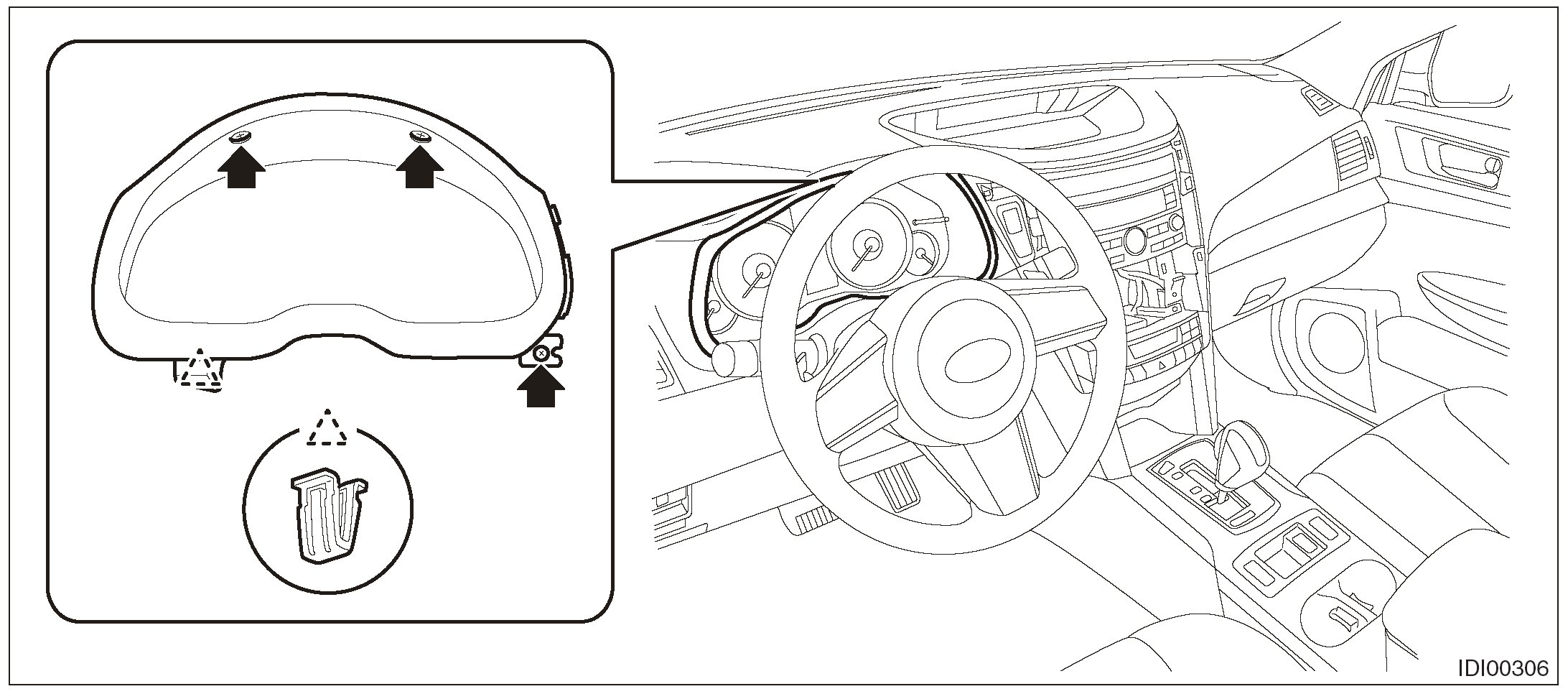 IDI00306