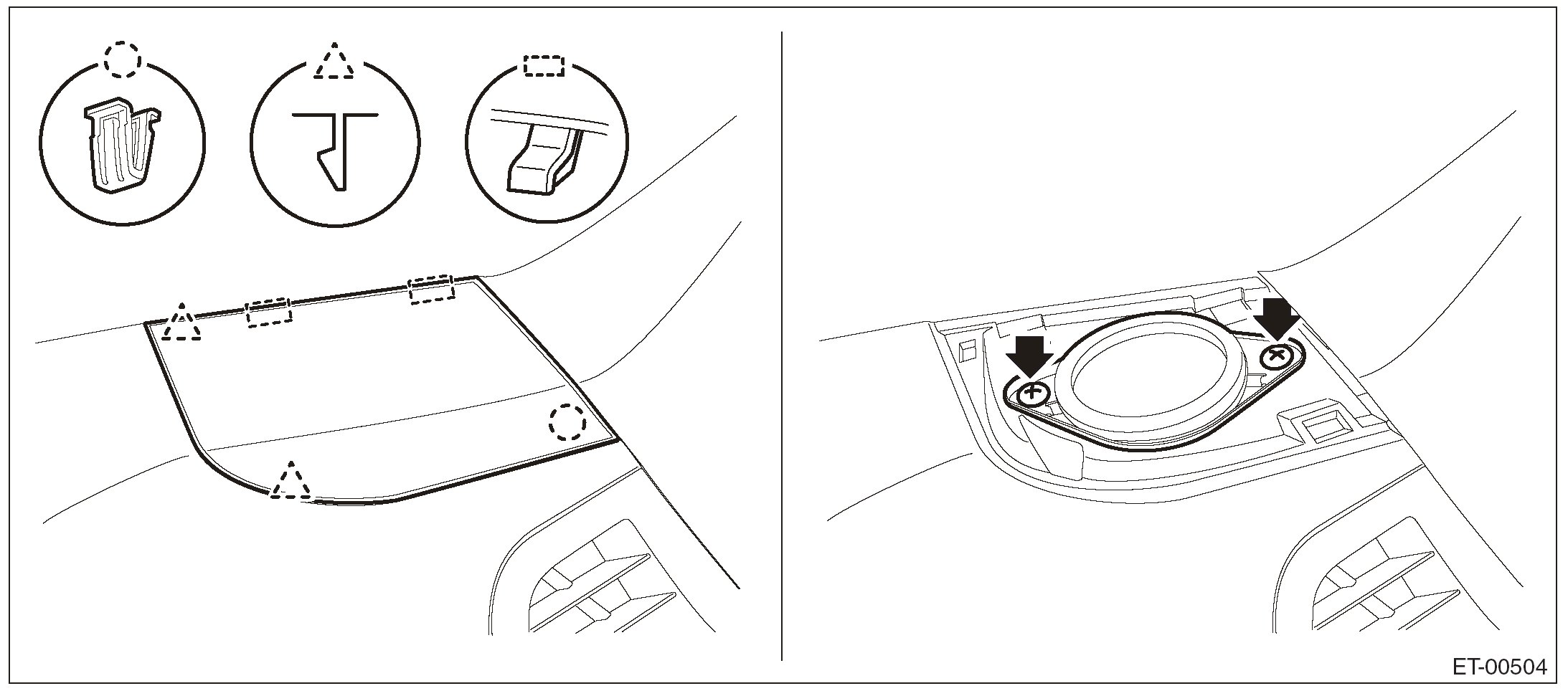 ET-00504