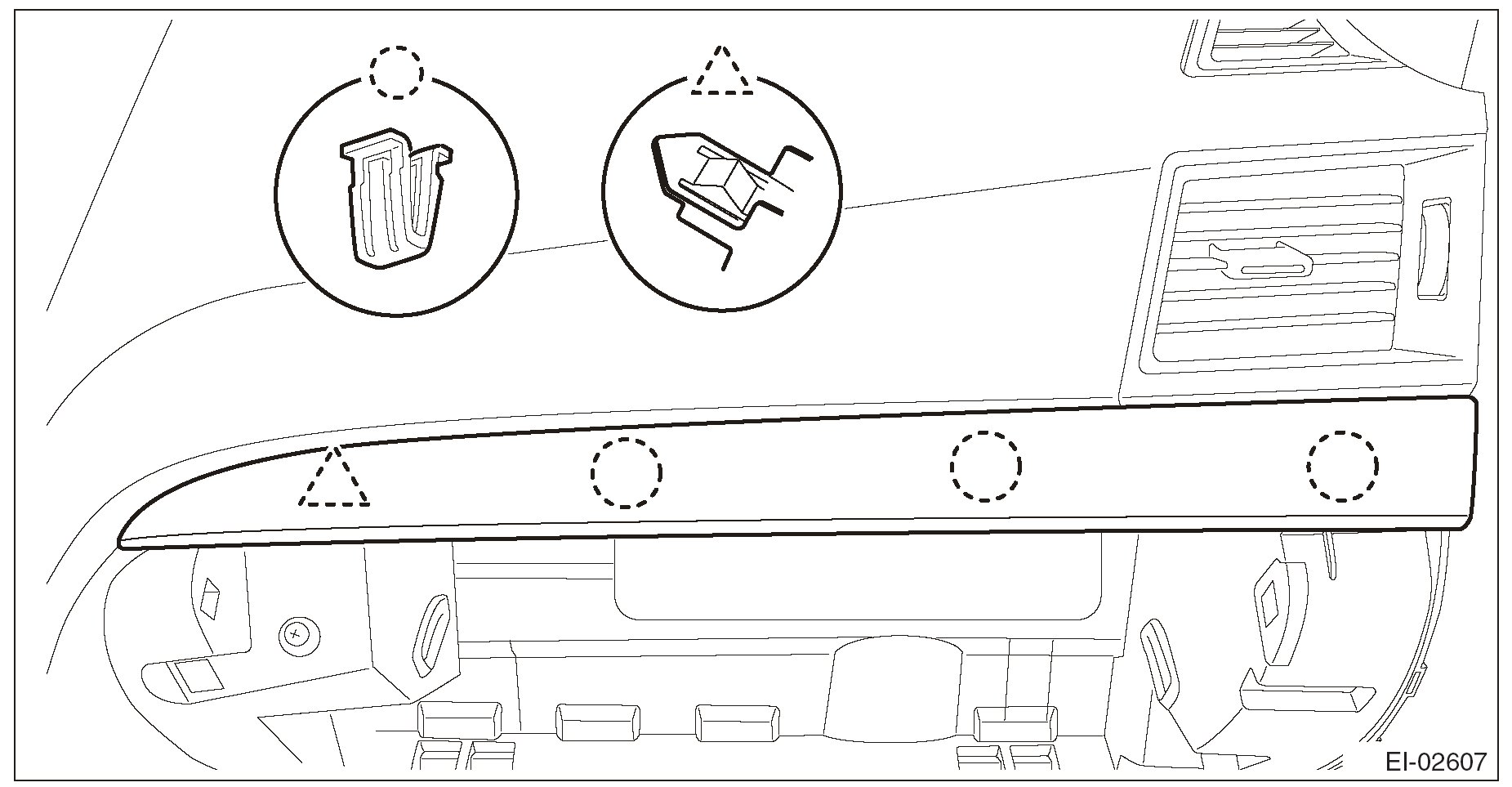 EI-02607