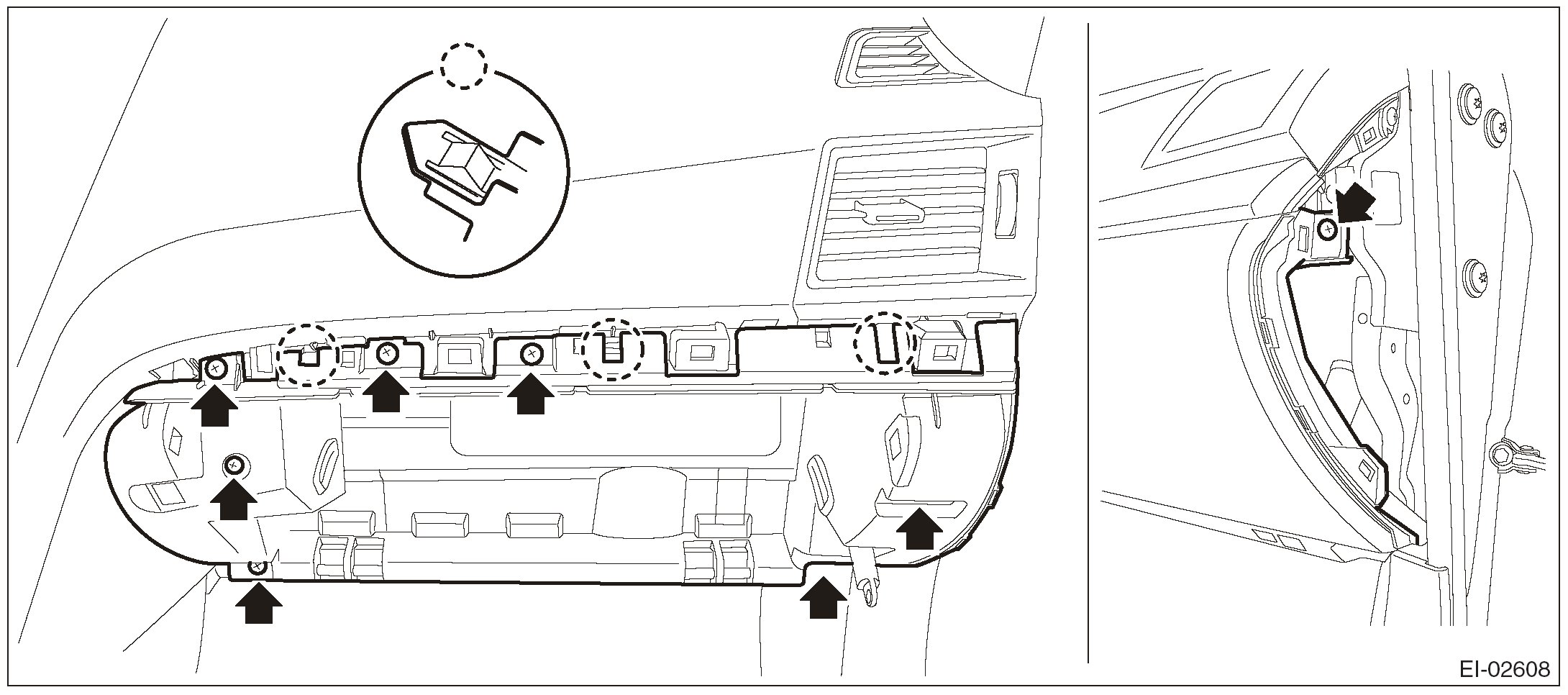 EI-02608