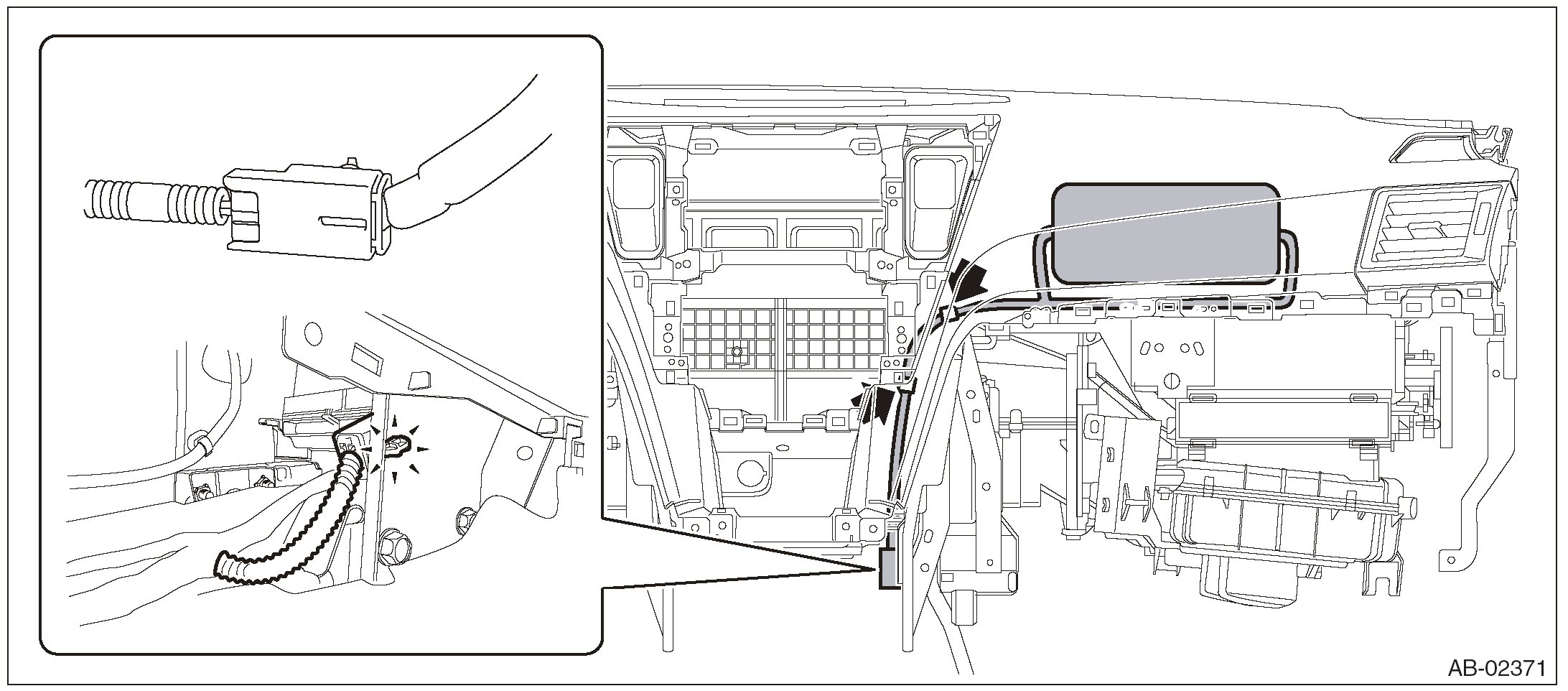 AB-02371