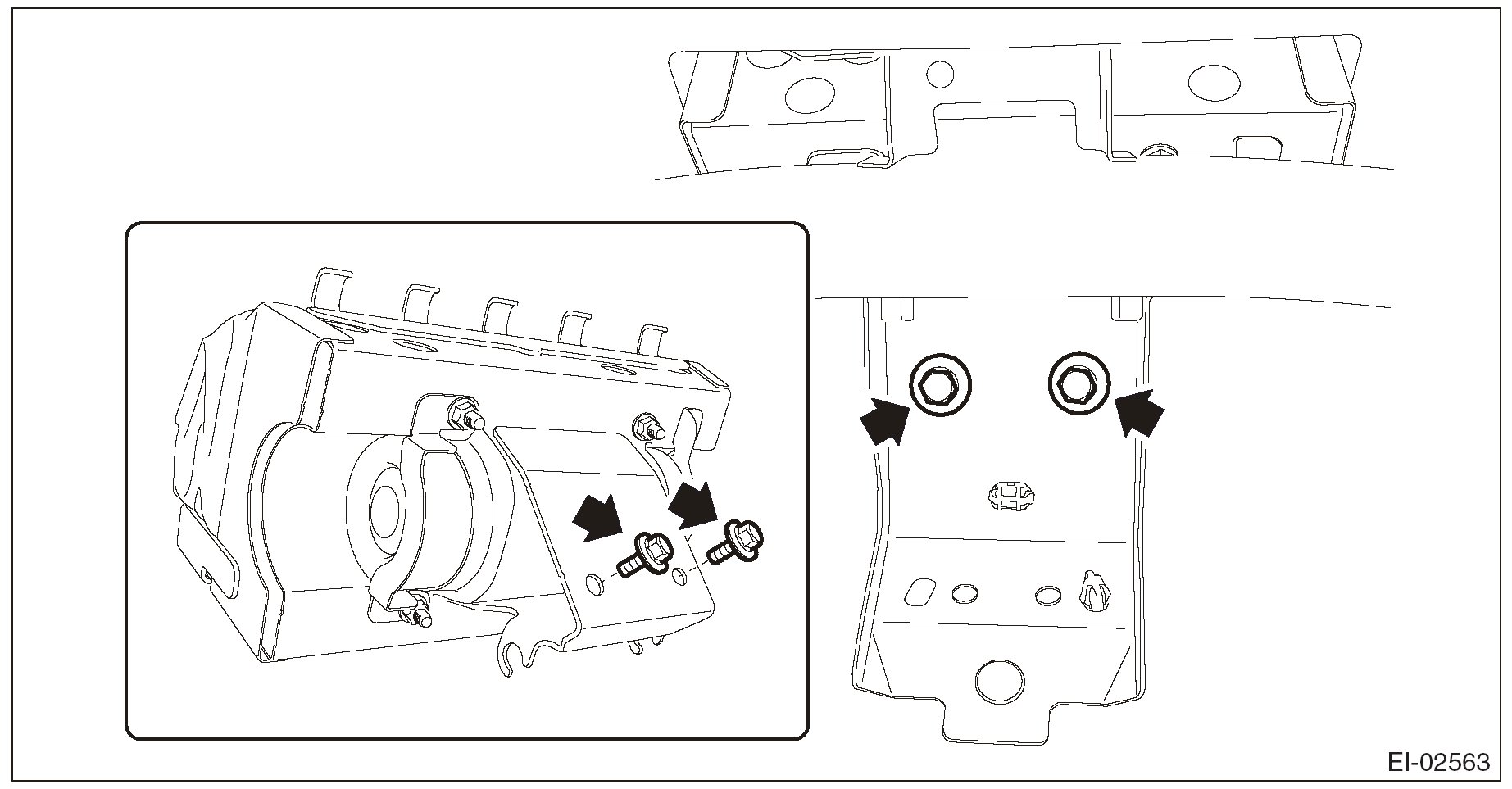 EI-02563