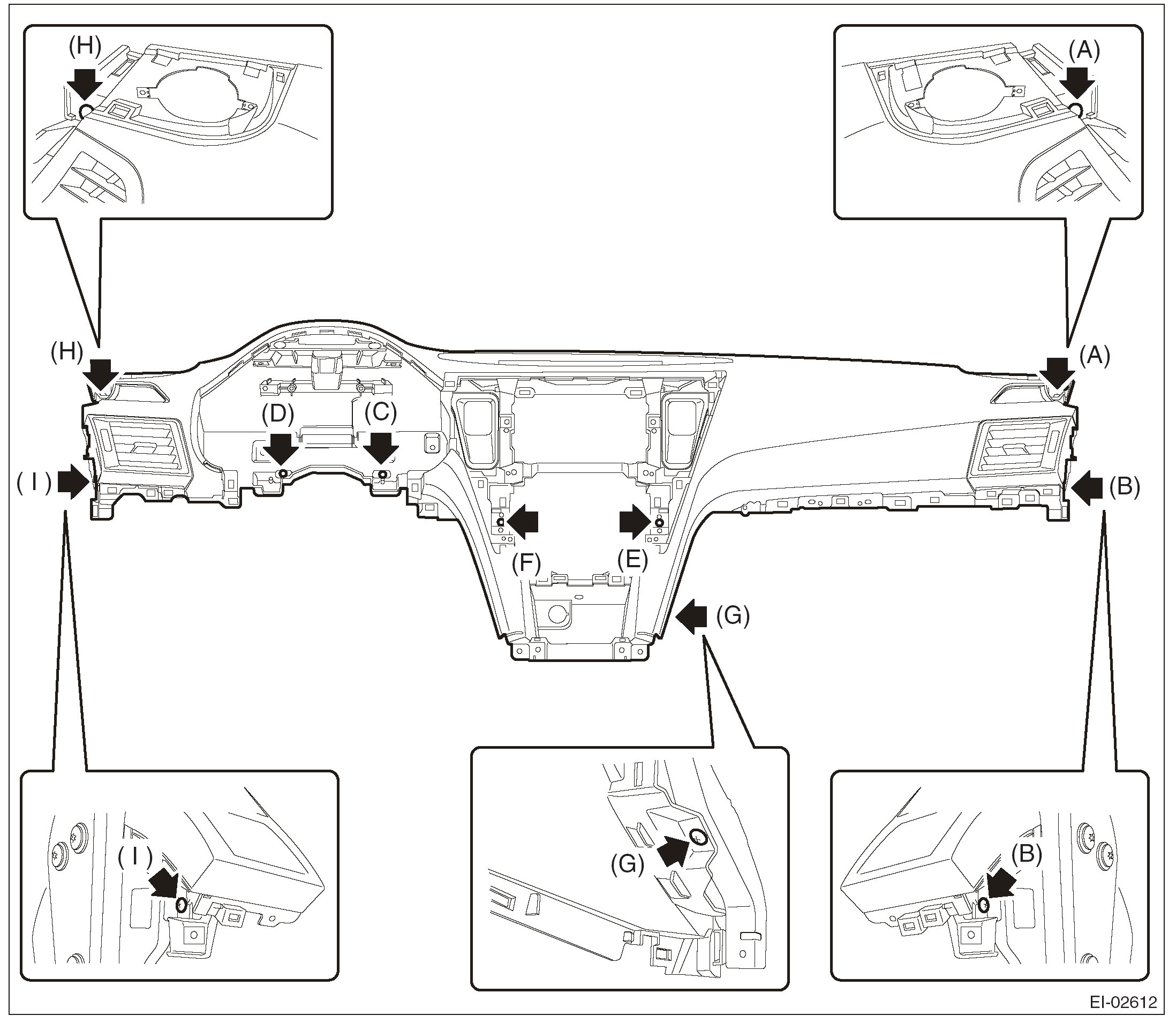 (H)

(A)

(H)

(A)

(D)

(C)

( I )

(B)

(F)

(E)

(G)

( I )

(G)

(B)

EI-02612