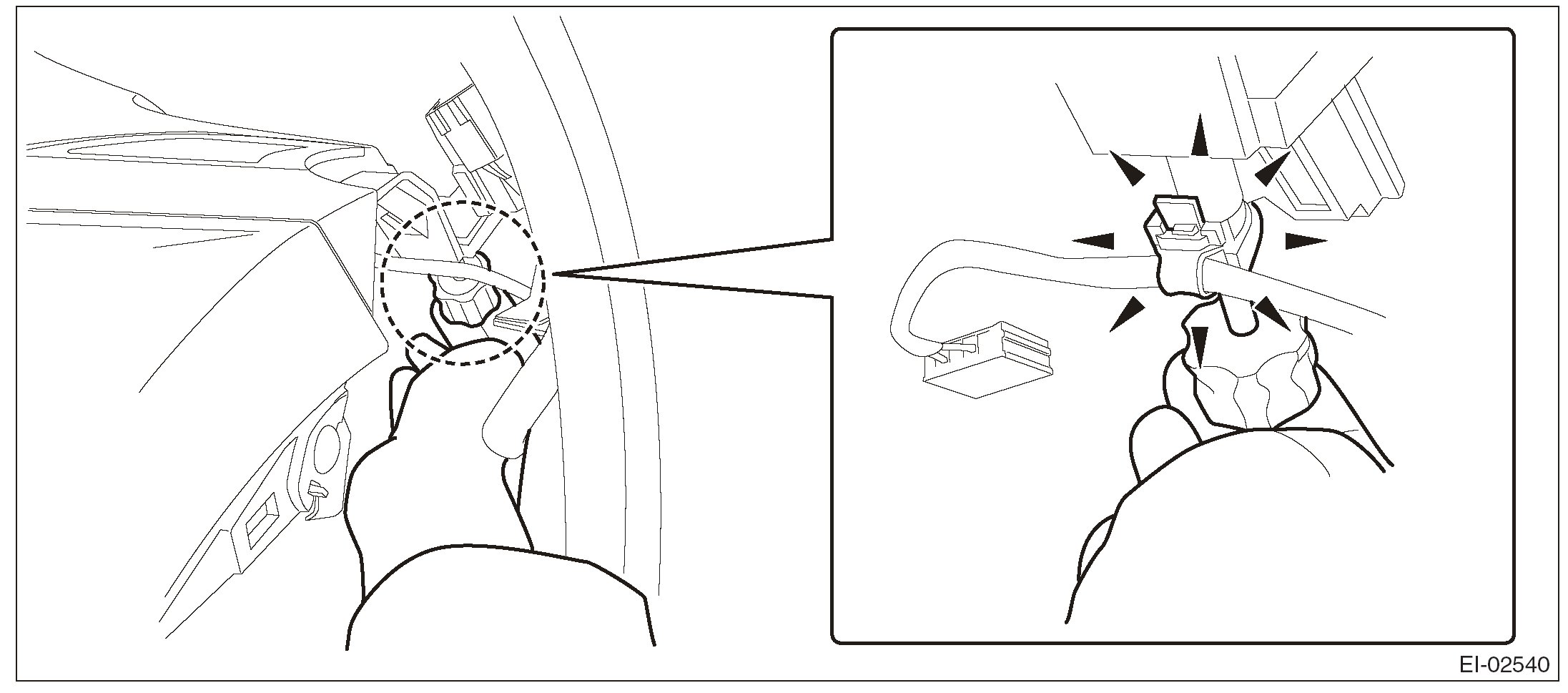 EI-02540